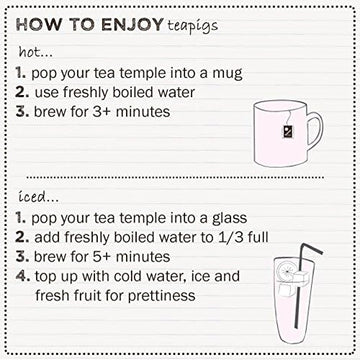 HOW TO ENJOY teapigs

hot...

1. pop your tea temple into a mug
2. use freshly boiled water
3. brew for 3+ minutes

iced...

1. pop your tea temple into a glass
2. add freshly boiled water to 1/3 full
3. brew for 5+ minutes
4. top up with cold water, ice and fresh fruit for prettiness