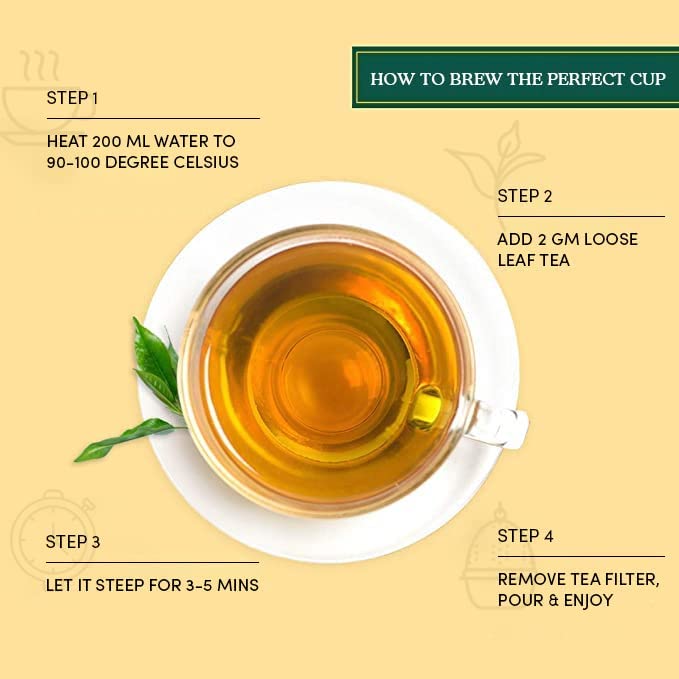 HOW TO BREW THE PERFECT CUP

STEP 1

HEAT 200 ML WATER TO 90-100 DEGREE CELSIUS

STEP 2

ADD 2 GM LOOSE LEAF TEA

STEP 3

LET IT STEEP FOR 3-5 MINS

STEP 4

REMOVE TEA FILTER, POUR & ENJOY