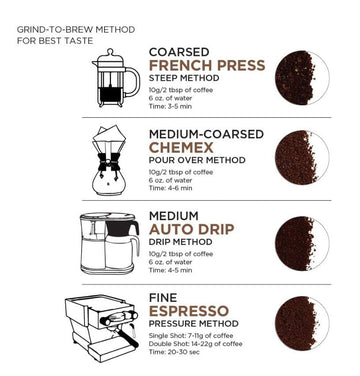 GRIND-TO-BREW METHOD
FOR BEST TASTE

COARSED
FRENCH PRESS
STEEP METHOD
10g/2 tbsp of coffee
6 oz. of water
Time: 3-5 min

MEDIUM-COARSED
CHEMEX
POUR OVER METHOD
10g/2 tbsp of coffee
6 oz. of water
Time: 4-6 min

MEDIUM
AUTO DRIP
DRIP METHOD
10g/2 tbsp of coffee
6 oz. of water
Time: 4-5 min

FINE
ESPRESSO
PRESSURE METHOD
Single Shot: 7-11g of coffee
Double Shot: 14-22g of coffee
Time: 20-30 sec