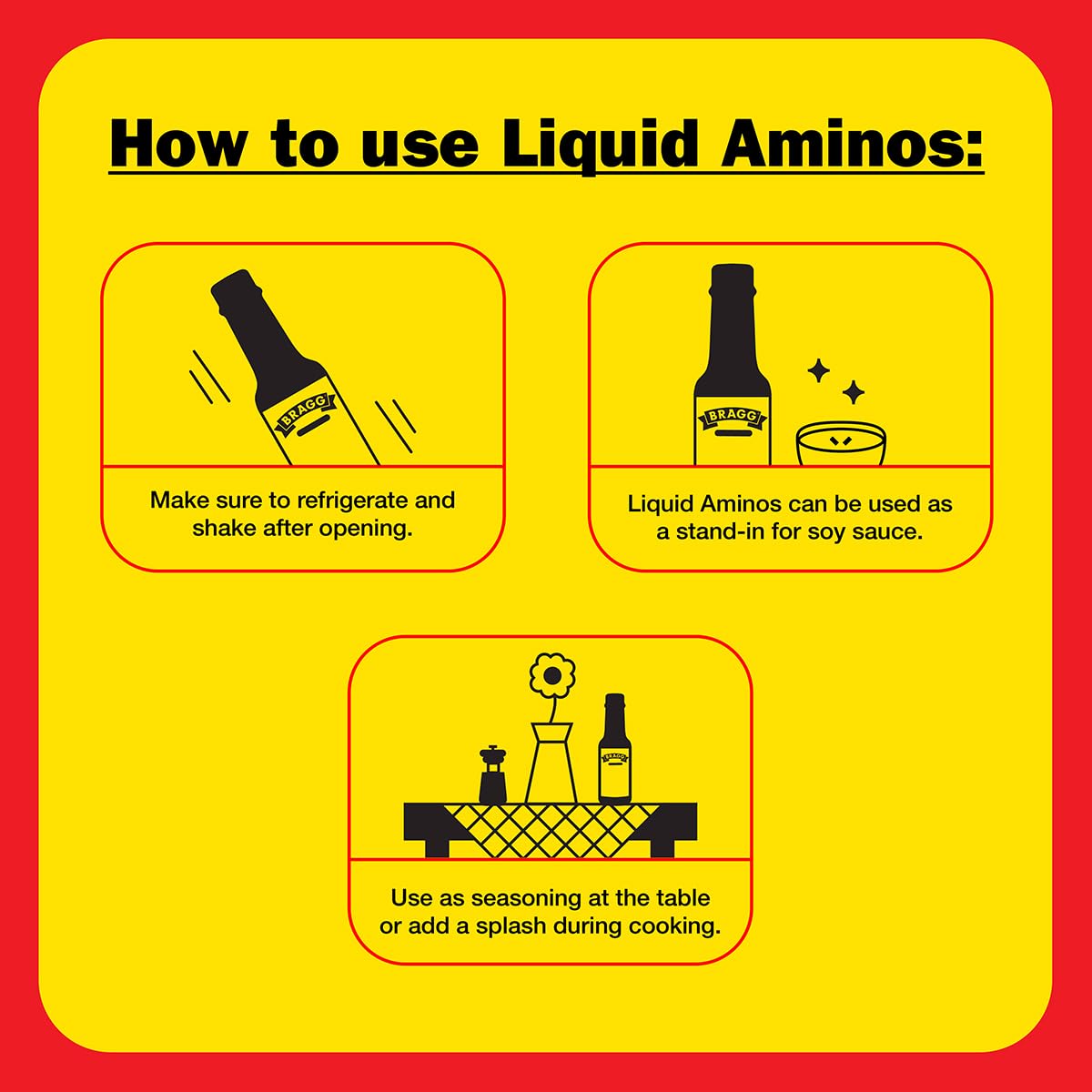 How to use Liquid Aminos:

BRAGG

Make sure to refrigerate and shake after opening.

BRAGG

Liquid Aminos can be used as a stand-in for soy sauce.

BRAGG

Use as seasoning at the table or add a splash during cooking.