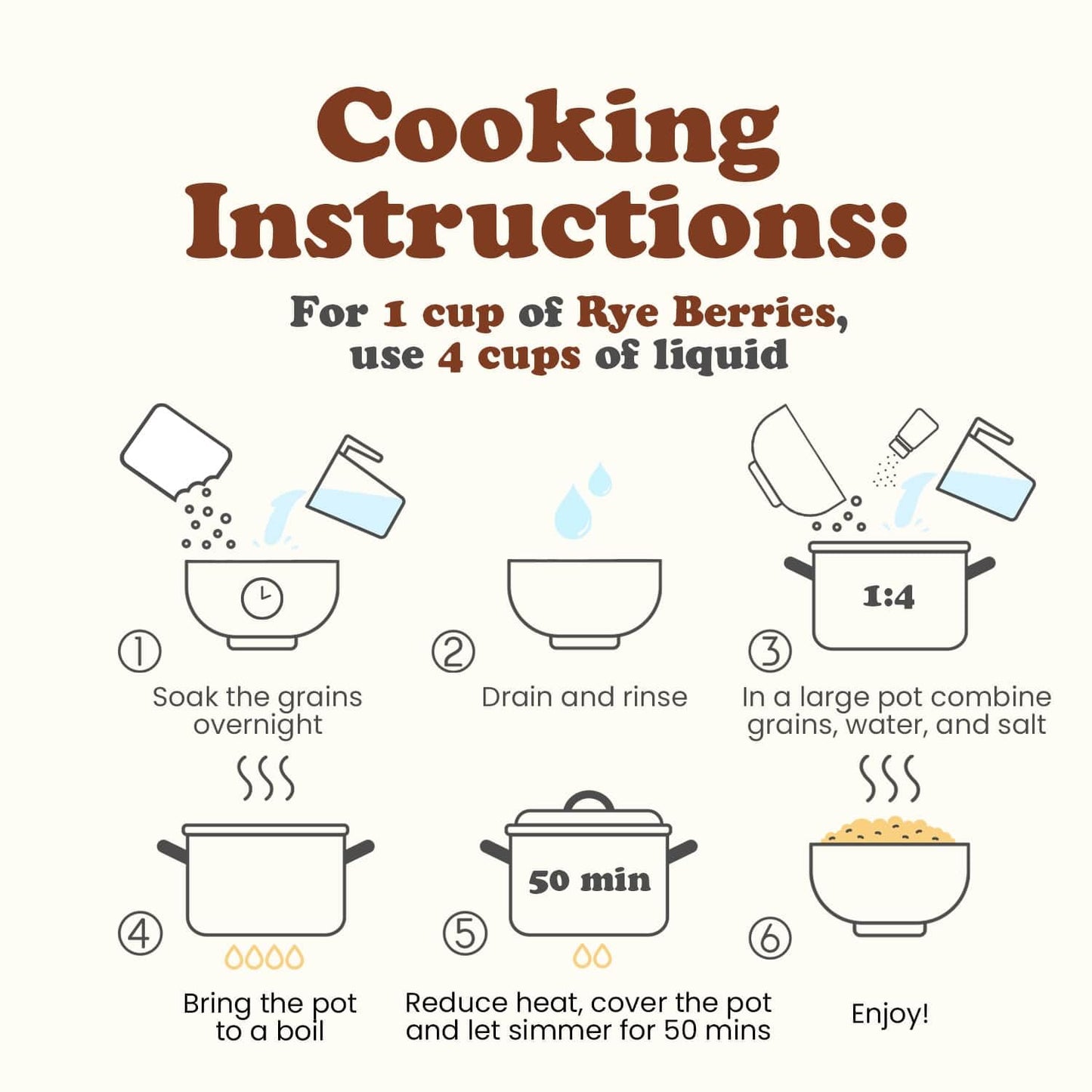 Cooking Instructions:

For 1 cup of Rye Berries, use 4 cups of liquid

① Soak the grains overnight

② Drain and rinse

1:4

③ In a large pot combine grains, water, and salt

④ Bring the pot to a boil

50 min

⑤ Reduce heat, cover the pot and let simmer for 50 mins

⑥ Enjoy!