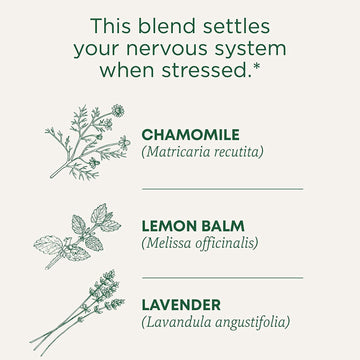 This blend settles your nervous system when stressed.*

CHAMOMILE
(Matricaria recutita)

LEMON BALM
(Melissa officinalis)

LAVENDER
(Lavandula angustifolia)