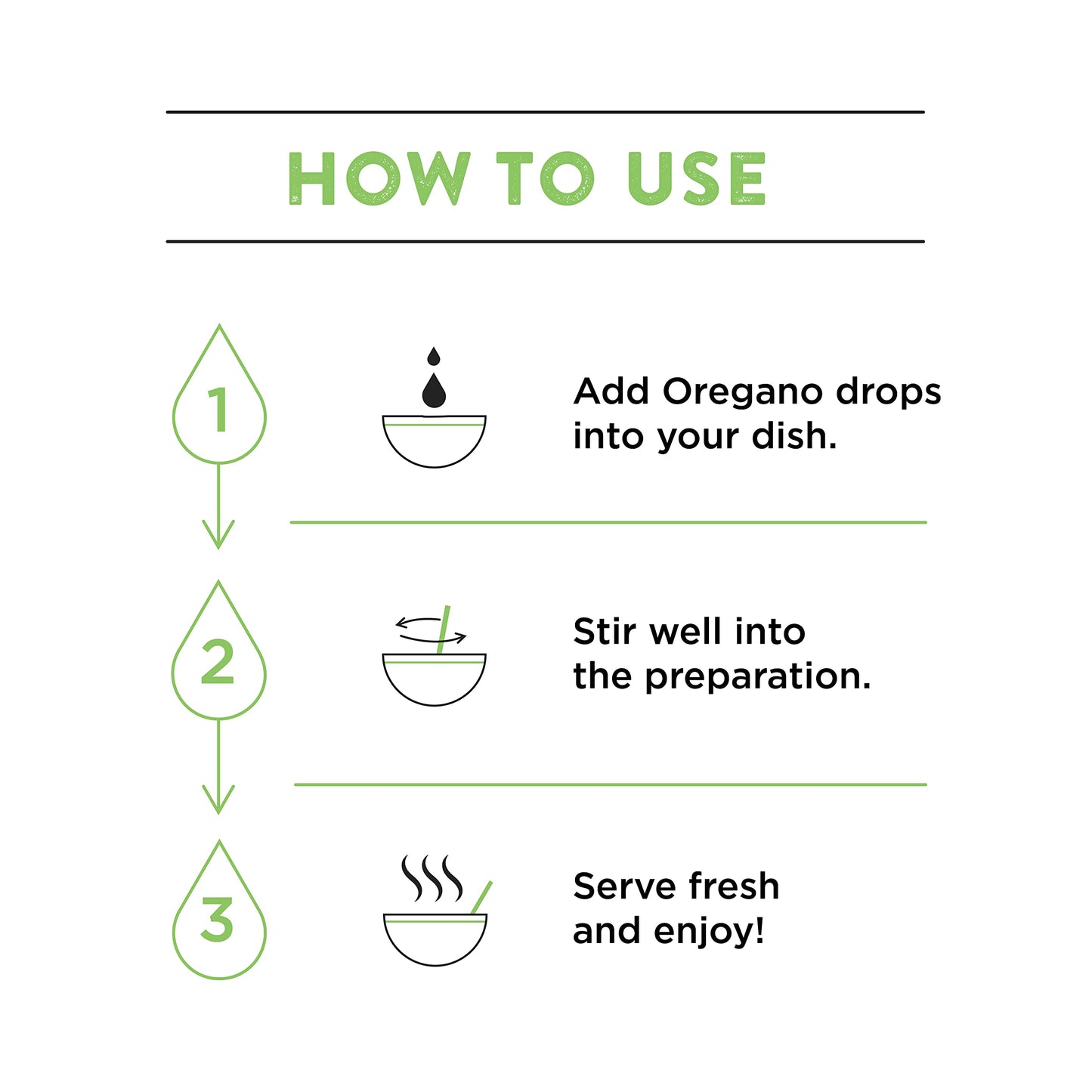 HOW TO USE

1

Add Oregano drops into your dish.

2

Stir well into the preparation.

3

Serve fresh and enjoy!