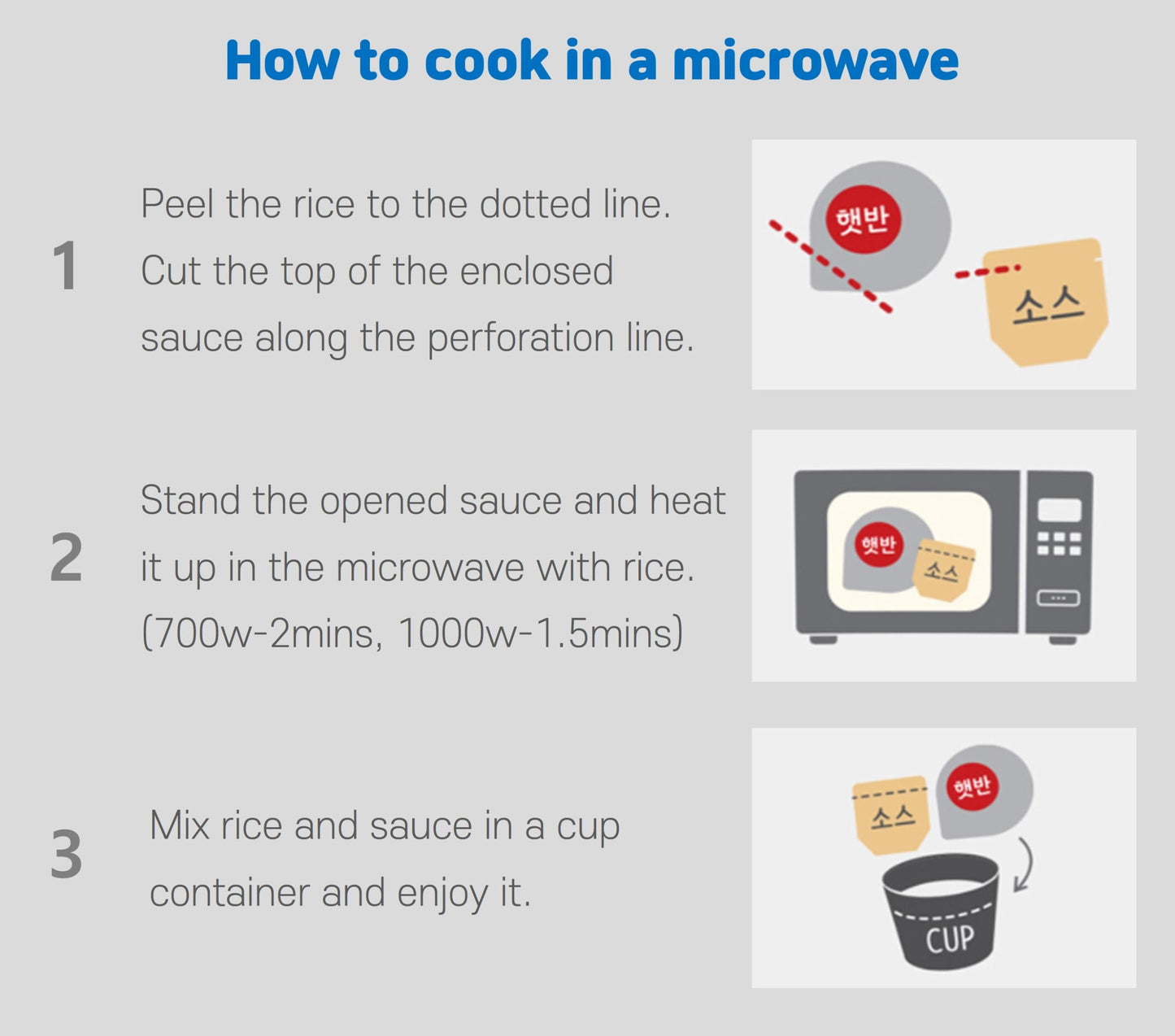 How to cook in a microwave

1 Peel the rice to the dotted line. Cut the top of the enclosed sauce along the perforation line.

햇반

소스

2 Stand the opened sauce and heat it up in the microwave with rice. (700w-2mins, 1000w-1.5mins)

햇반

소스

3 Mix rice and sauce in a cup container and enjoy it.

소스

햇반

CUP