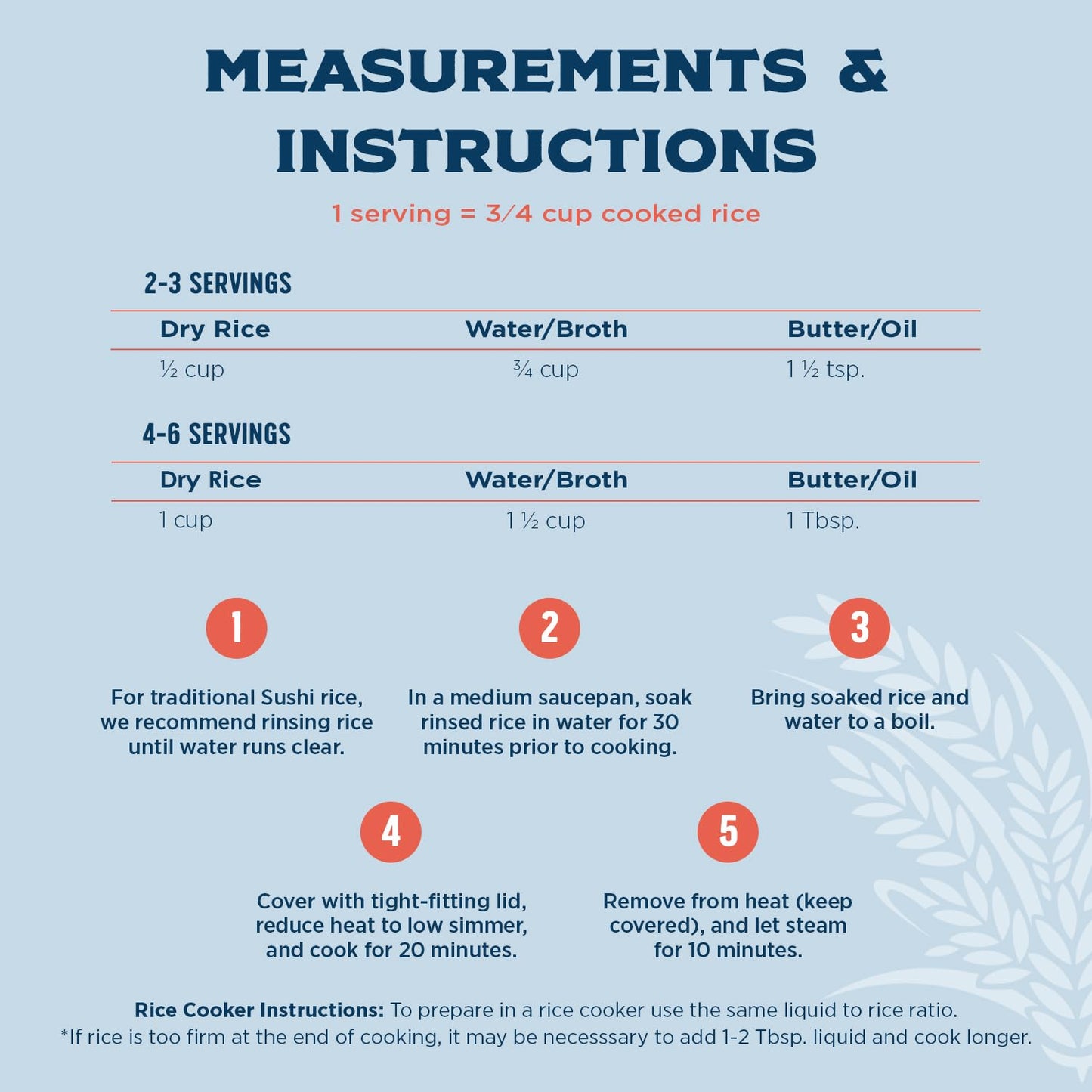 MEASUREMENTS & INSTRUCTIONS

1 serving = 3/4 cup cooked rice

2-3 SERVINGS

| Dry Rice | Water/Broth | Butter/Oil |
|---|---|---|
| ½ cup | ¾ cup | 1 ½ tsp. |

4-6 SERVINGS

| Dry Rice | Water/Broth | Butter/Oil |
|---|---|---|
| 1 cup | 1 ½ cup | 1 Tbsp. |

1

For traditional Sushi rice, we recommend rinsing rice until water runs clear.

2

In a medium saucepan, soak rinsed rice in water for 30 minutes prior to cooking.

3

Bring soaked rice and water to a boil.

4

Cover with tight-fitting lid, reduce heat to low simmer, and cook for 20 minutes.

5

Remove from heat (keep covered), and let steam for 10 minutes.

Rice Cooker Instructions: To prepare in a rice cooker use the same liquid to rice ratio.
*If rice is too firm at the end of cooking, it may be necesssary to add 1-2 Tbsp. liquid and cook longer.