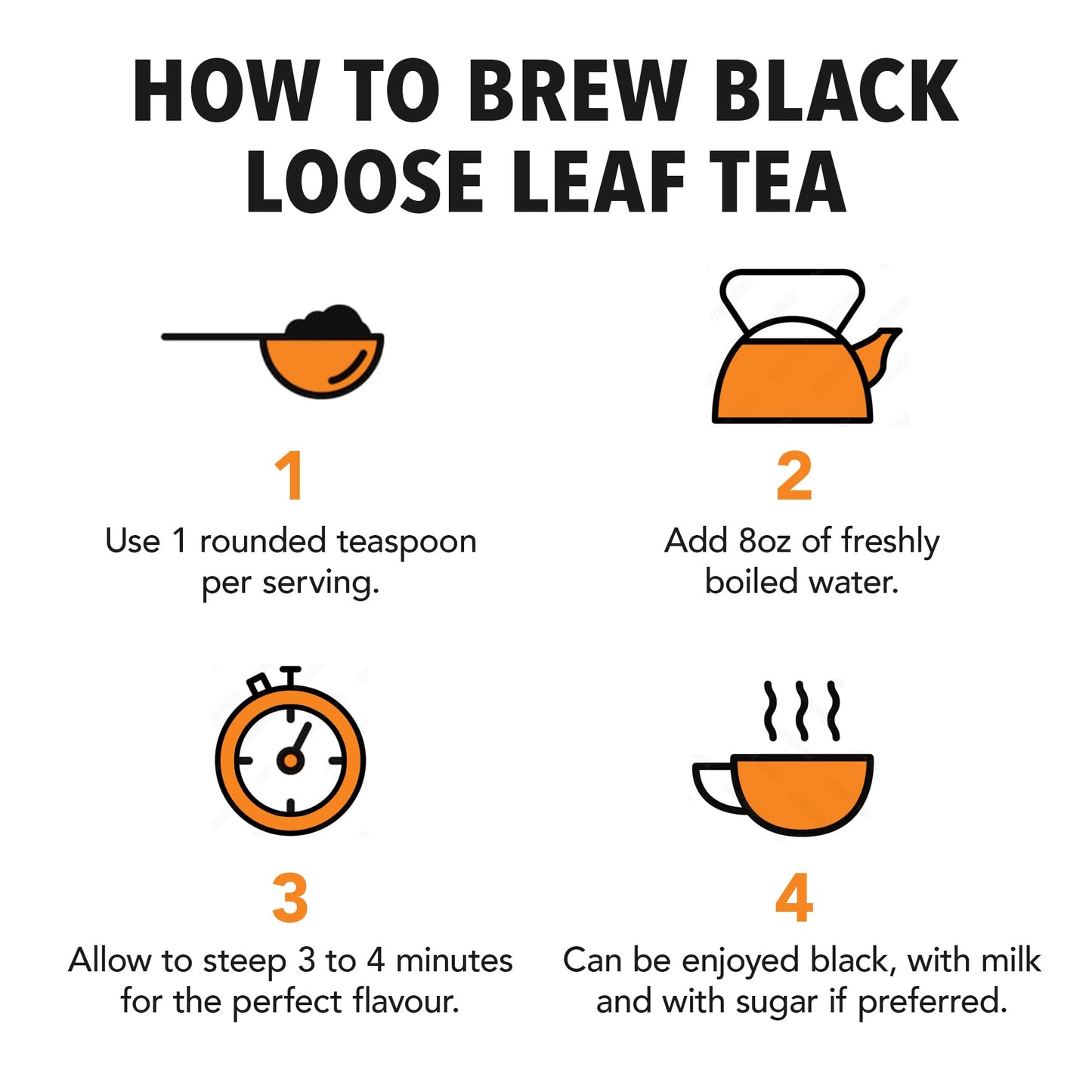 HOW TO BREW BLACK LOOSE LEAF TEA

1
Use 1 rounded teaspoon per serving.

2
Add 8oz of freshly boiled water.

3
Allow to steep 3 to 4 minutes for the perfect flavour.

4
Can be enjoyed black, with milk and with sugar if preferred.