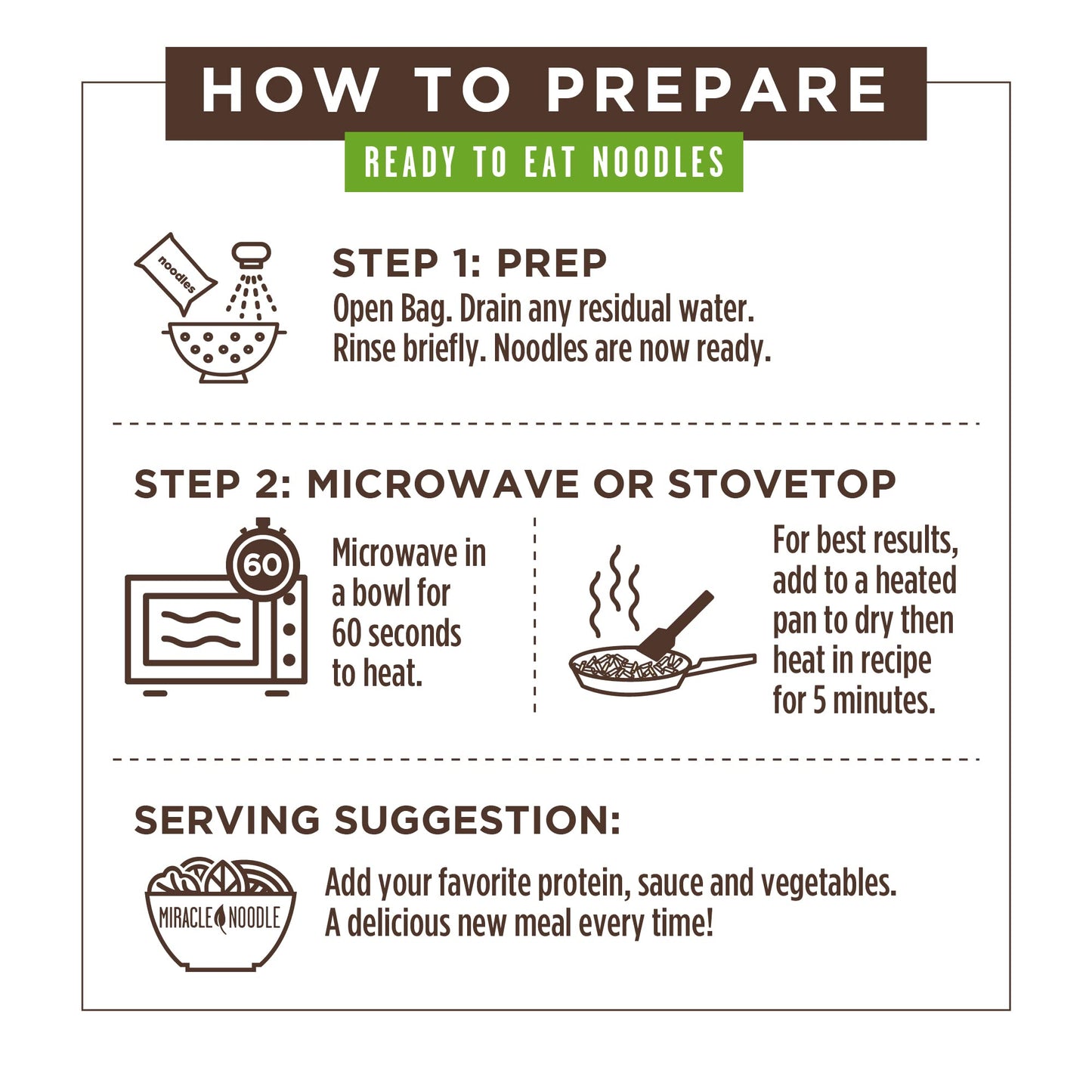 HOW TO PREPARE

READY TO EAT NOODLES

noodles

STEP 1: PREP
Open Bag. Drain any residual water. Rinse briefly. Noodles are now ready.

STEP 2: MICROWAVE OR STOVETOP

60

Microwave in a bowl for 60 seconds to heat.

For best results, add to a heated pan to dry then heat in recipe for 5 minutes.

SERVING SUGGESTION:

MIRACLE NOODLE

Add your favorite protein, sauce and vegetables. A delicious new meal every time!