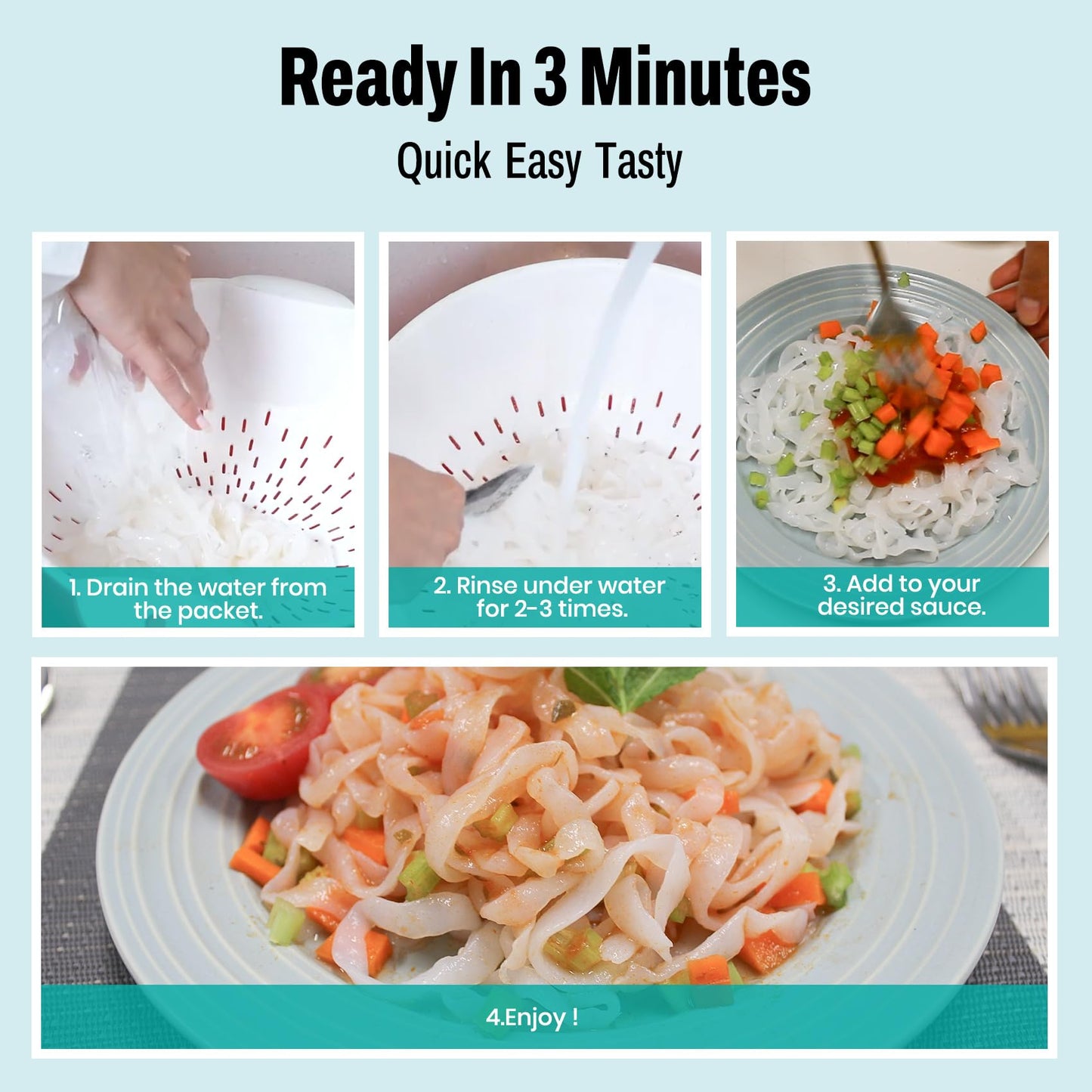 Ready In 3 Minutes

Quick Easy Tasty

1. Drain the water from the packet.

2. Rinse under water for 2-3 times.

3. Add to your desired sauce.

4.Enjoy !