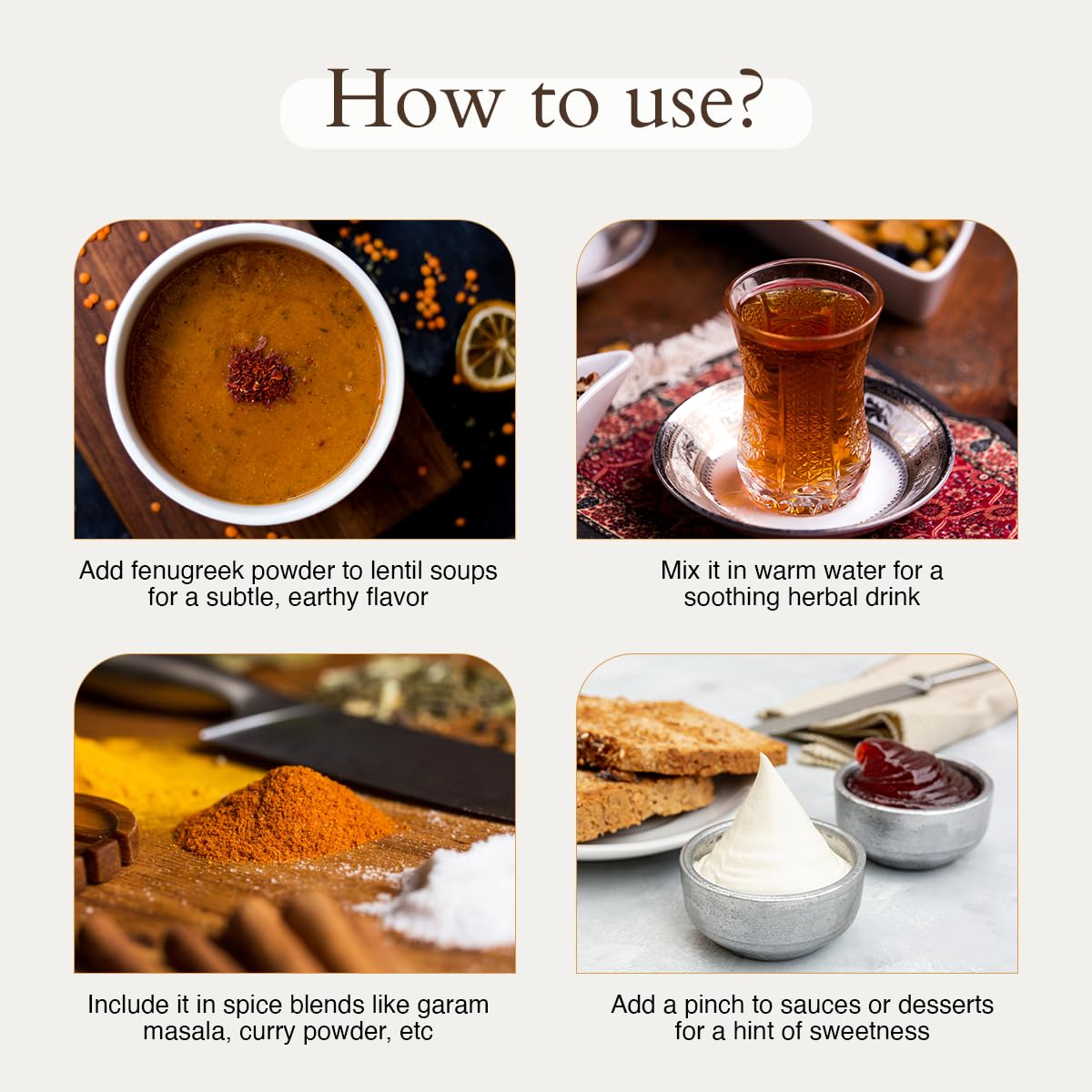 How to use?

Add fenugreek powder to lentil soups for a subtle, earthy flavor

Mix it in warm water for a soothing herbal drink

Include it in spice blends like garam masala, curry powder, etc

Add a pinch to sauces or desserts for a hint of sweetness