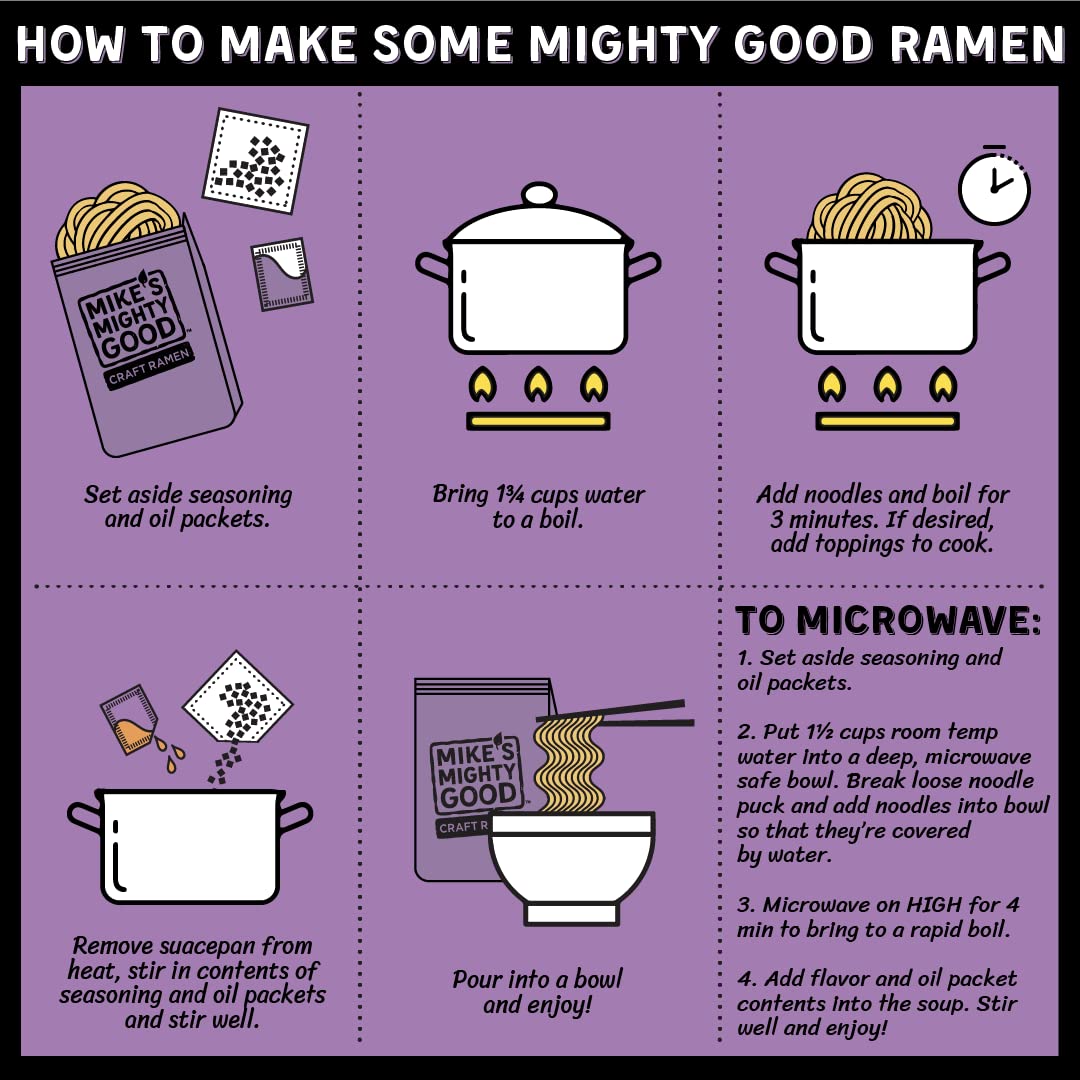 HOW TO MAKE SOME MIGHTY GOOD RAMEN

MIKE'S MIGHTY GOOD™
CRAFT RAMEN

Set aside seasoning and oil packets.

Bring 1¾ cups water to a boil.

Add noodles and boil for 3 minutes. If desired, add toppings to cook.

Remove suacepan from heat, stir in contents of seasoning and oil packets and stir well.

MIKE'S MIGHTY GOOD
CRAFT R

Pour into a bowl and enjoy!

TO MICROWAVE:
1. Set aside seasoning and oil packets.

2. Put 1½ cups room temp water into a deep, microwave safe bowl. Break loose noodle puck and add noodles into bowl so that they're covered by water.

3. Microwave on HIGH for 4 min to bring to a rapid boil.

4. Add flavor and oil packet contents into the soup. Stir well and enjoy!