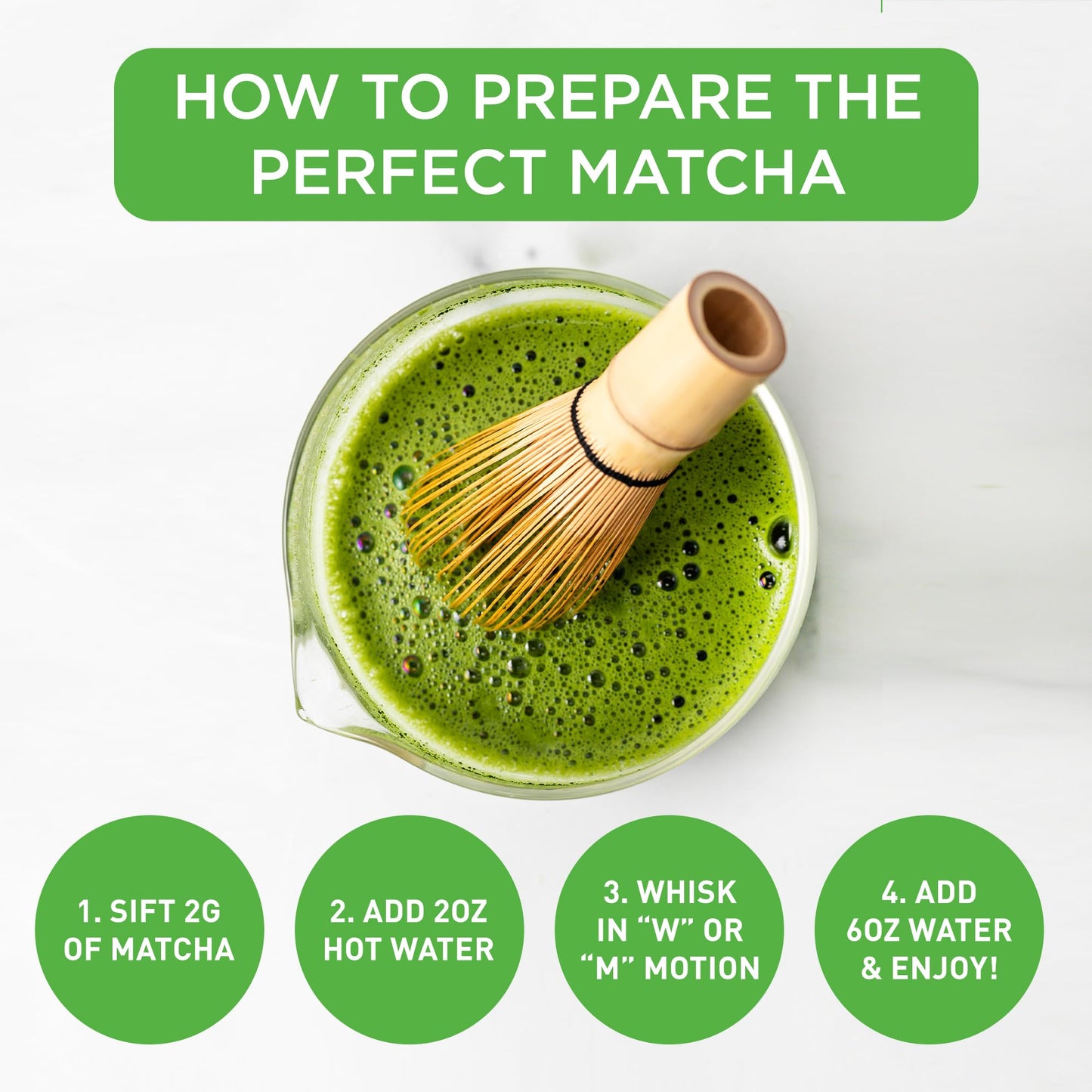 HOW TO PREPARE THE PERFECT MATCHA

1. SIFT 2G OF MATCHA

2. ADD 2OZ HOT WATER

3. WHISK IN “W” OR “M” MOTION

4. ADD 6OZ WATER & ENJOY!