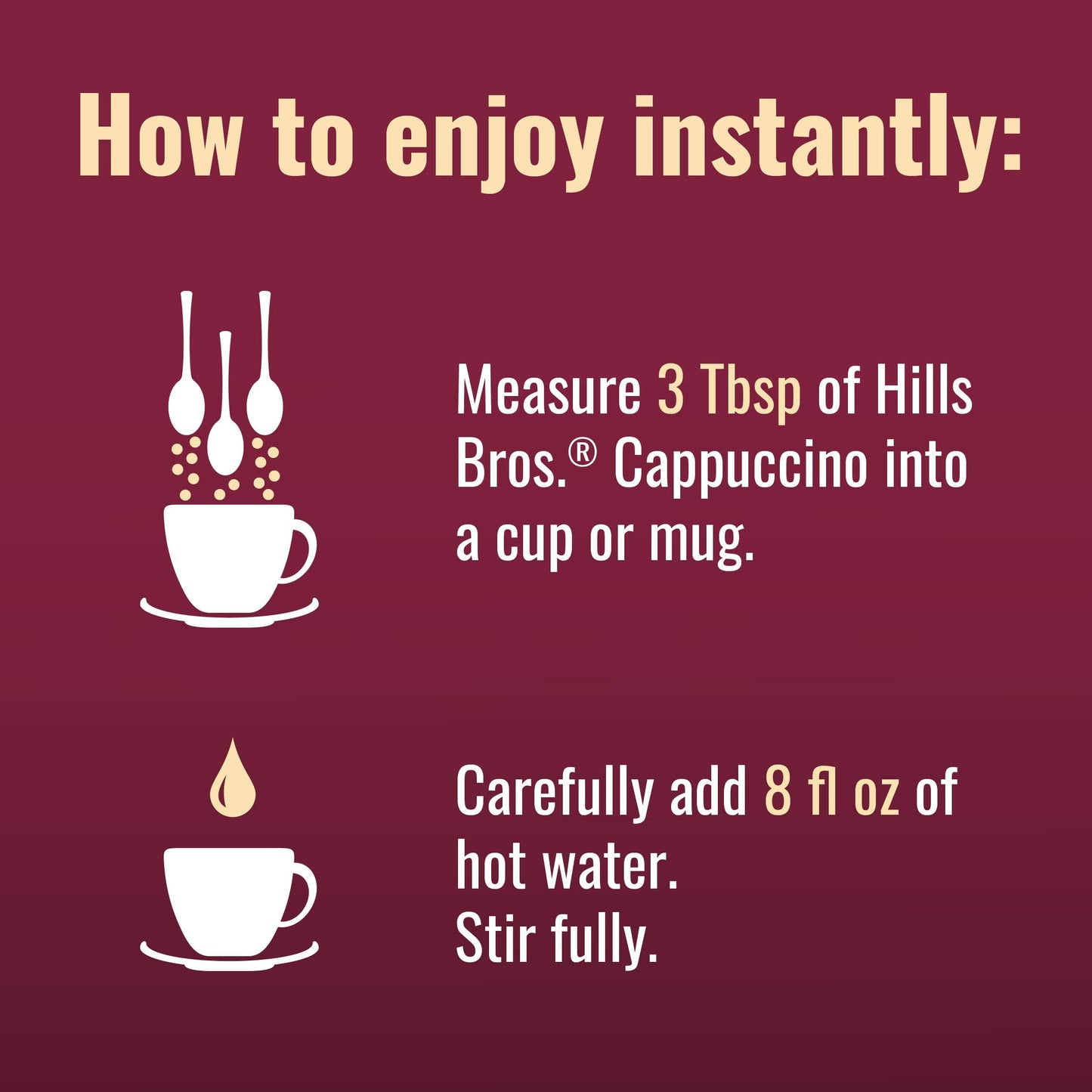 How to enjoy instantly:

Measure 3 Tbsp of Hills Bros.® Cappuccino into a cup or mug.

Carefully add 8 fl oz of hot water.
Stir fully.