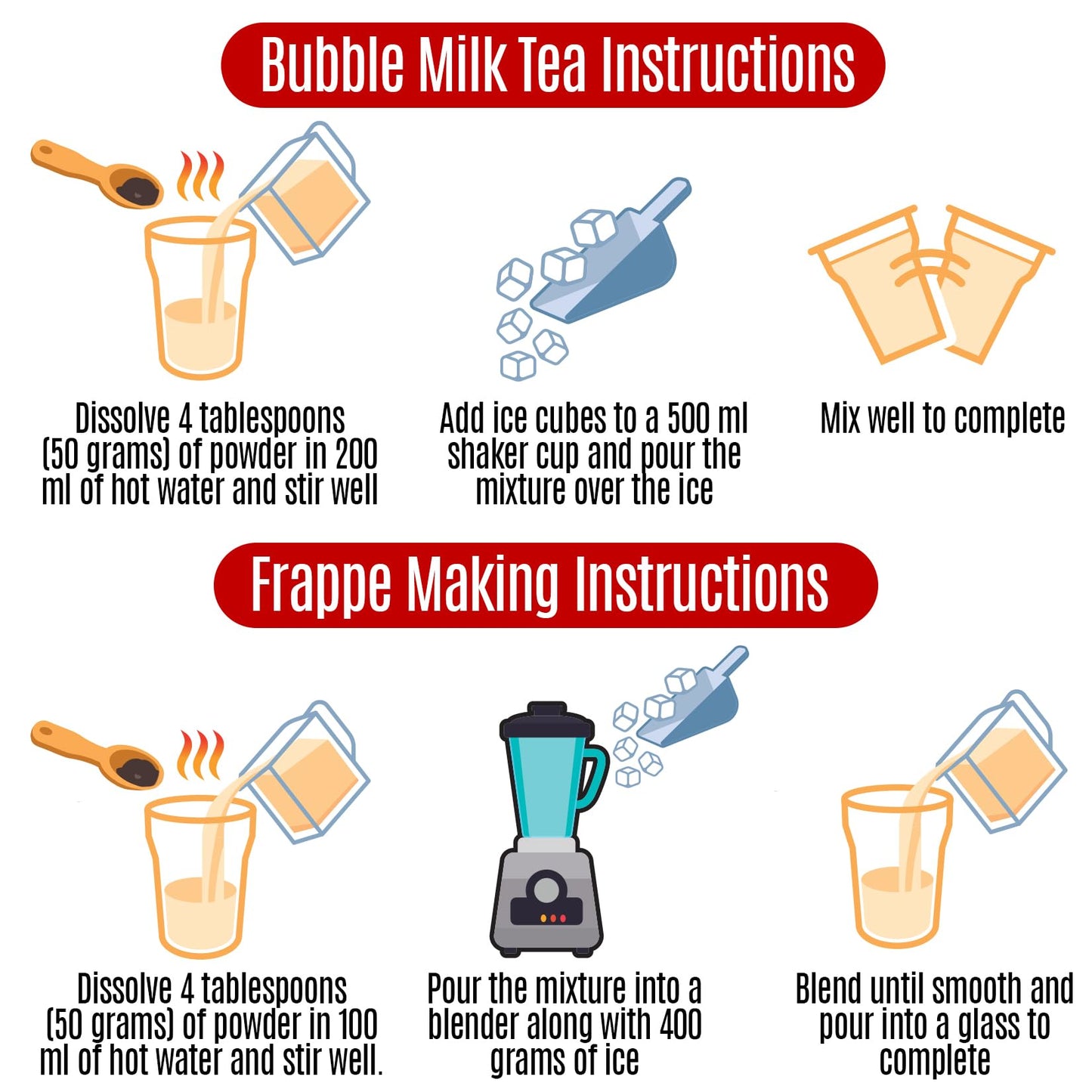 Bubble Milk Tea Instructions

Dissolve 4 tablespoons (50 grams) of powder in 200 ml of hot water and stir well

Add ice cubes to a 500 ml shaker cup and pour the mixture over the ice

Mix well to complete

Frappe Making Instructions

Dissolve 4 tablespoons (50 grams) of powder in 100 ml of hot water and stir well.

Pour the mixture into a blender along with 400 grams of ice

Blend until smooth and pour into a glass to complete