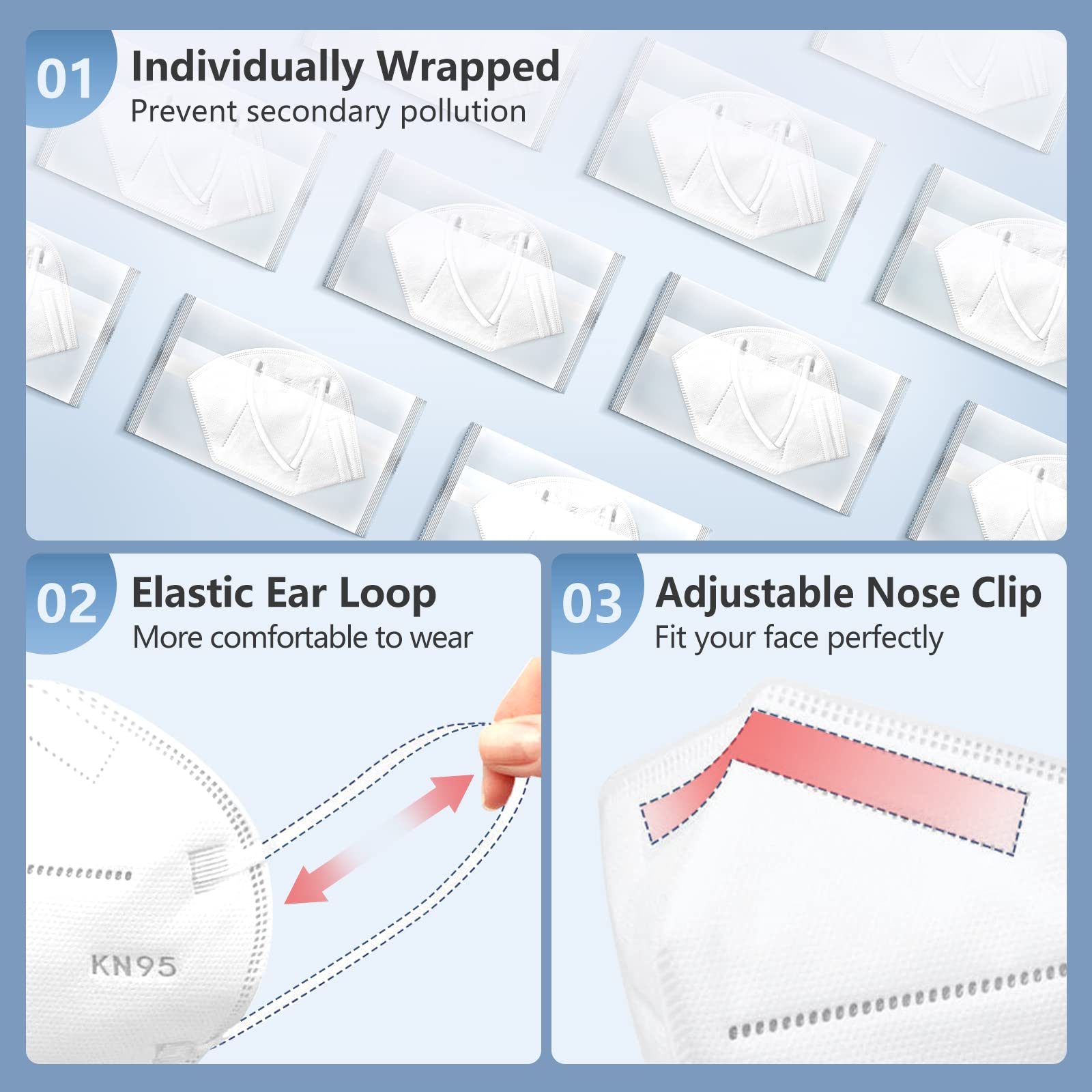 01 Individually Wrapped
Prevent secondary pollution

02 Elastic Ear Loop
More comfortable to wear

KN95

03 Adjustable Nose Clip
Fit your face perfectly