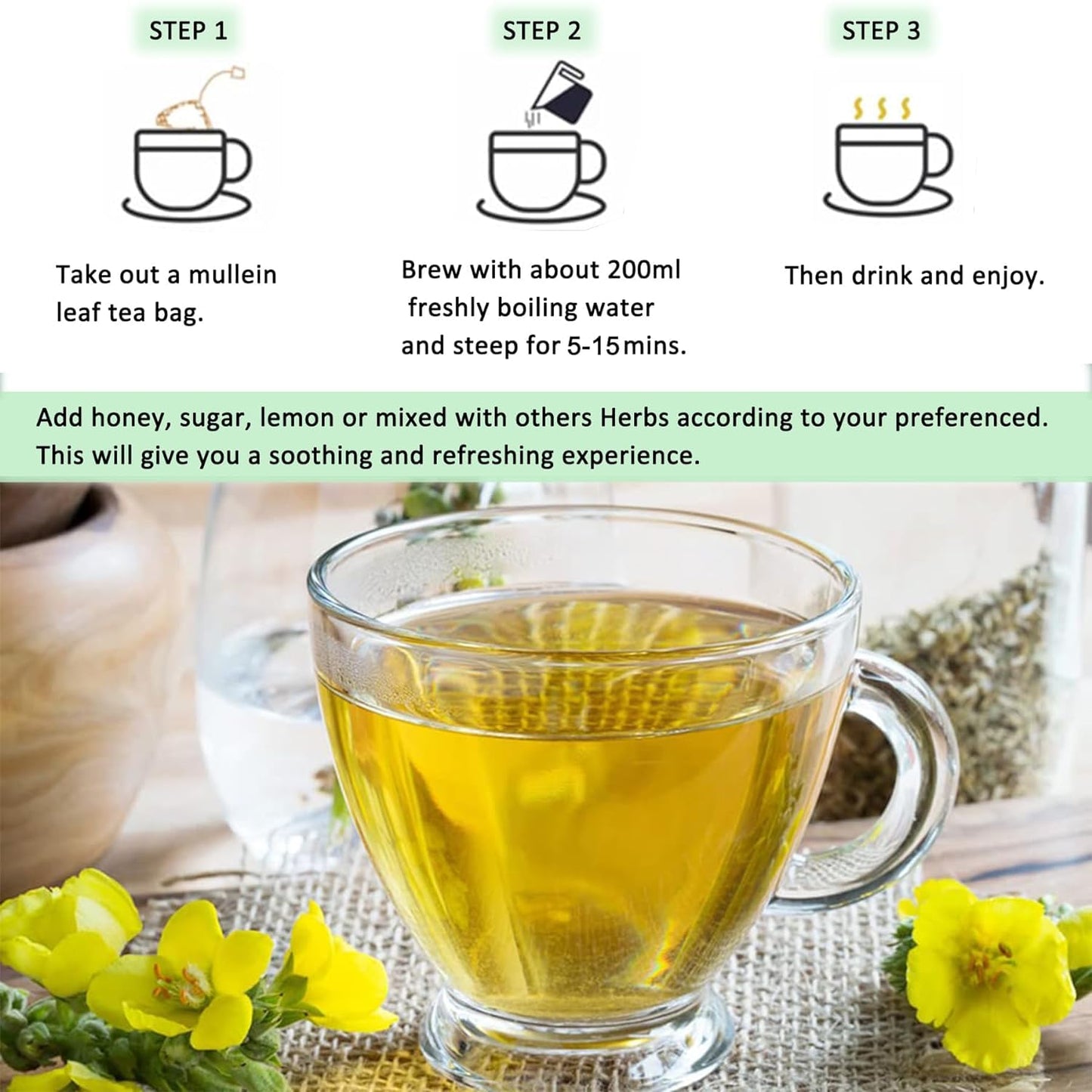 STEP 1

Take out a mullein leaf tea bag.

STEP 2

Brew with about 200ml freshly boiling water and steep for 5-15mins.

STEP 3

Then drink and enjoy.

Add honey, sugar, lemon or mixed with others Herbs according to your preferenced. This will give you a soothing and refreshing experience.