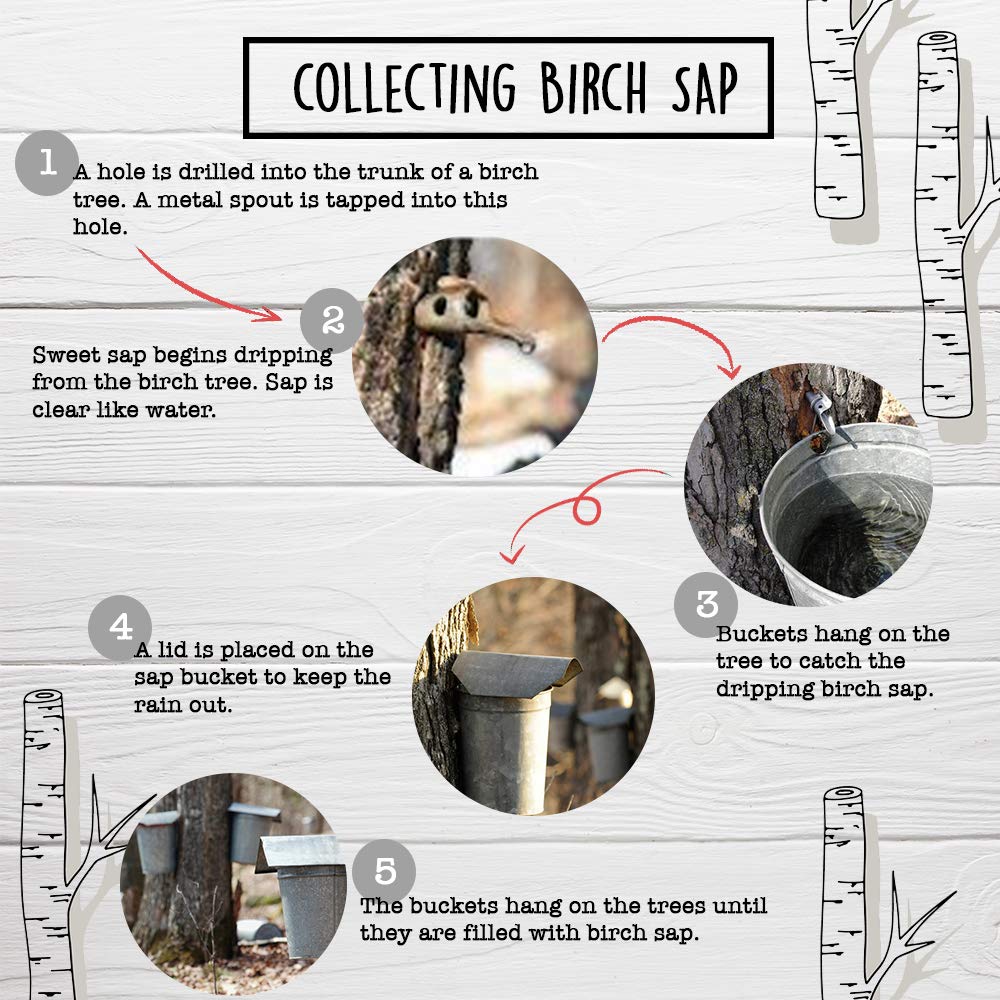 COLLECTING BIRCH SAP

1
A hole is drilled into the trunk of a birch tree. A metal spout is tapped into this hole.

2
Sweet sap begins dripping from the birch tree. Sap is clear like water.

3
Buckets hang on the tree to catch the dripping birch sap.

4
A lid is placed on the sap bucket to keep the rain out.

5
The buckets hang on the trees until they are filled with birch sap.