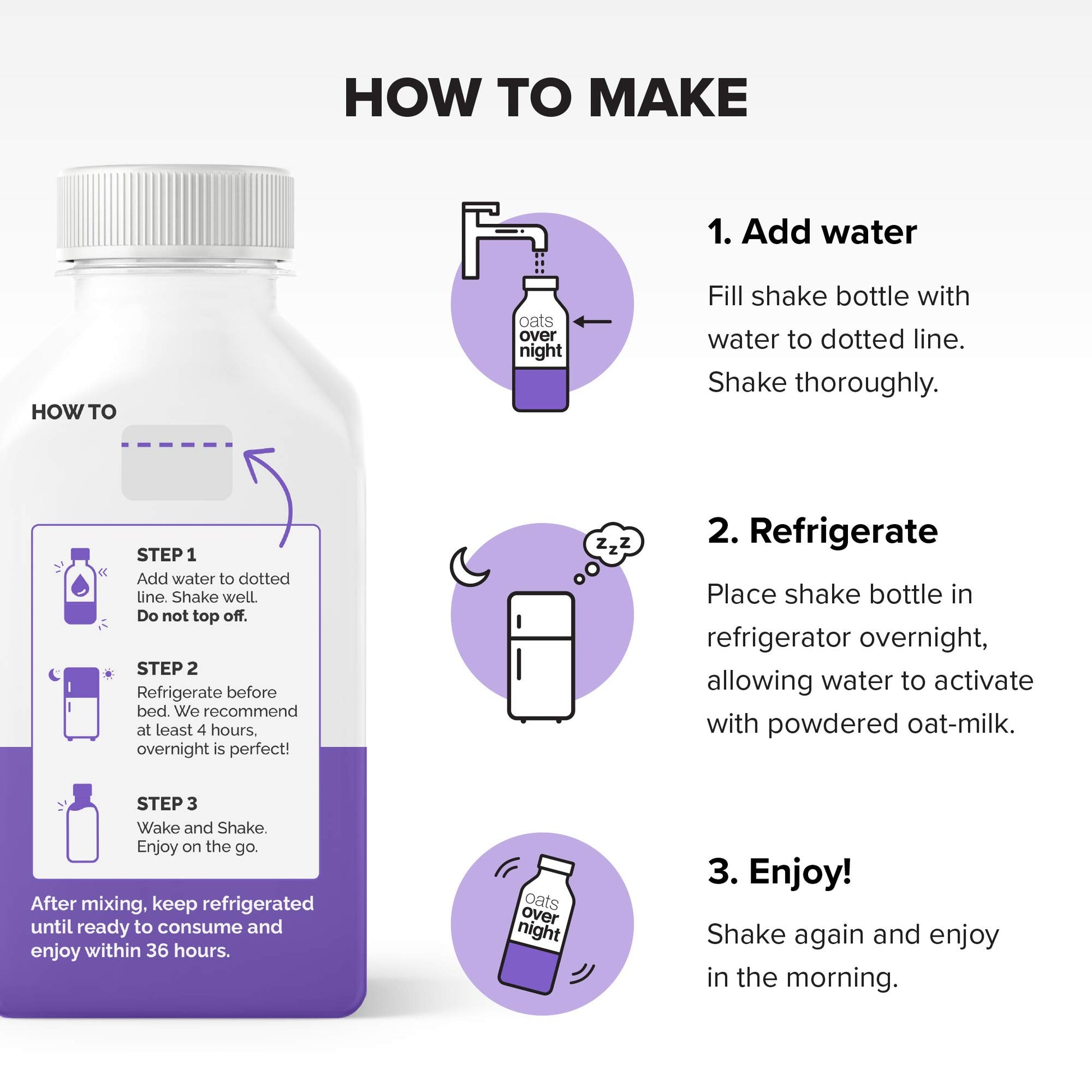 HOW TO MAKE

HOW TO

STEP 1
Add water to dotted line. Shake well.
Do not top off.

STEP 2
Refrigerate before bed. We recommend at least 4 hours, overnight is perfect!

STEP 3
Wake and Shake. Enjoy on the go.

After mixing, keep refrigerated until ready to consume and enjoy within 36 hours.

oats over night

1. Add water

Fill shake bottle with water to dotted line. Shake thoroughly.

zzz

2. Refrigerate

Place shake bottle in refrigerator overnight, allowing water to activate with powdered oat-milk.

oats over night

3. Enjoy!

Shake again and enjoy in the morning.