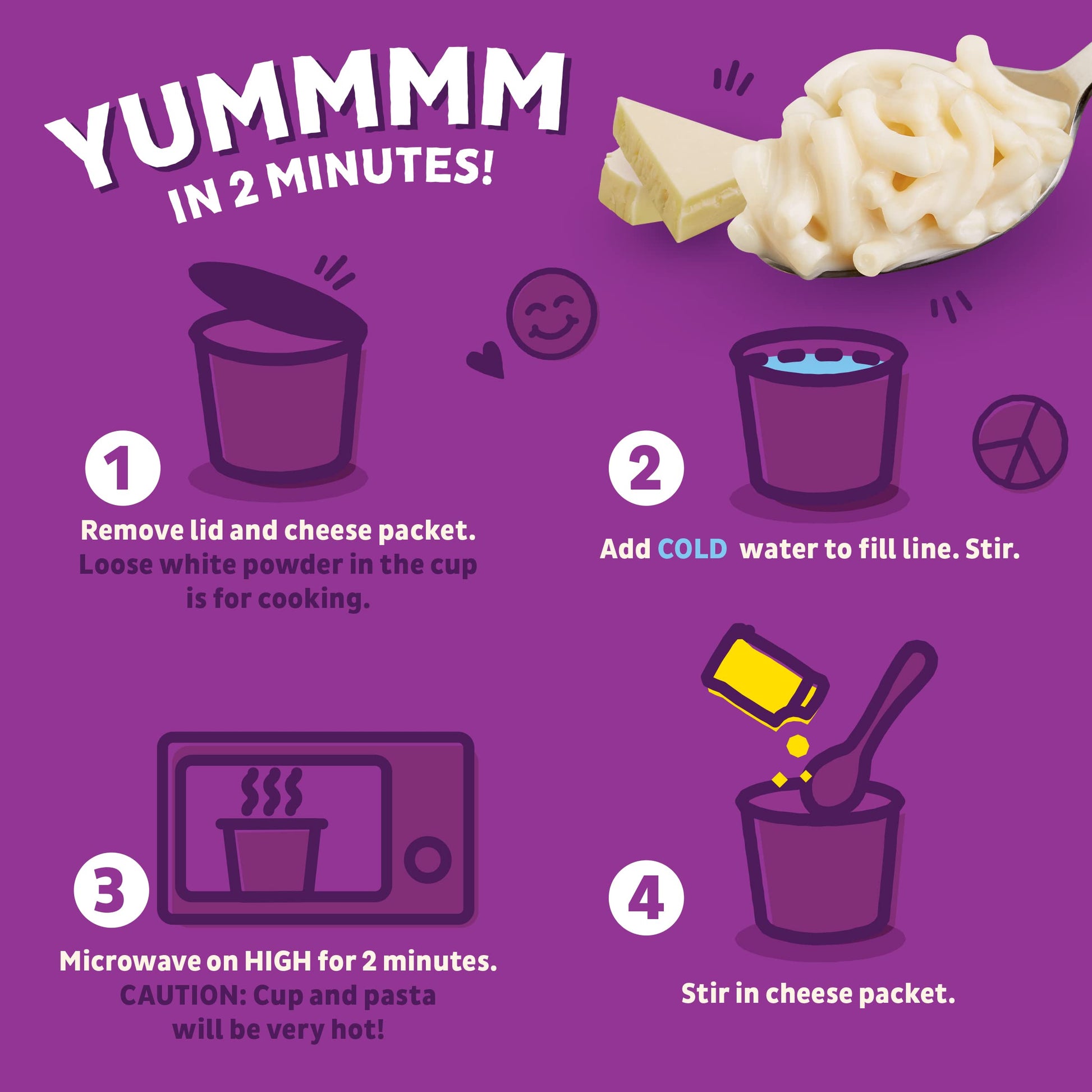 YUMMMM IN 2 MINUTES!

1

Remove lid and cheese packet. Loose white powder in the cup is for cooking.

2

Add COLD water to fill line. Stir.

3

Microwave on HIGH for 2 minutes. CAUTION: Cup and pasta will be very hot!

4

Stir in cheese packet.