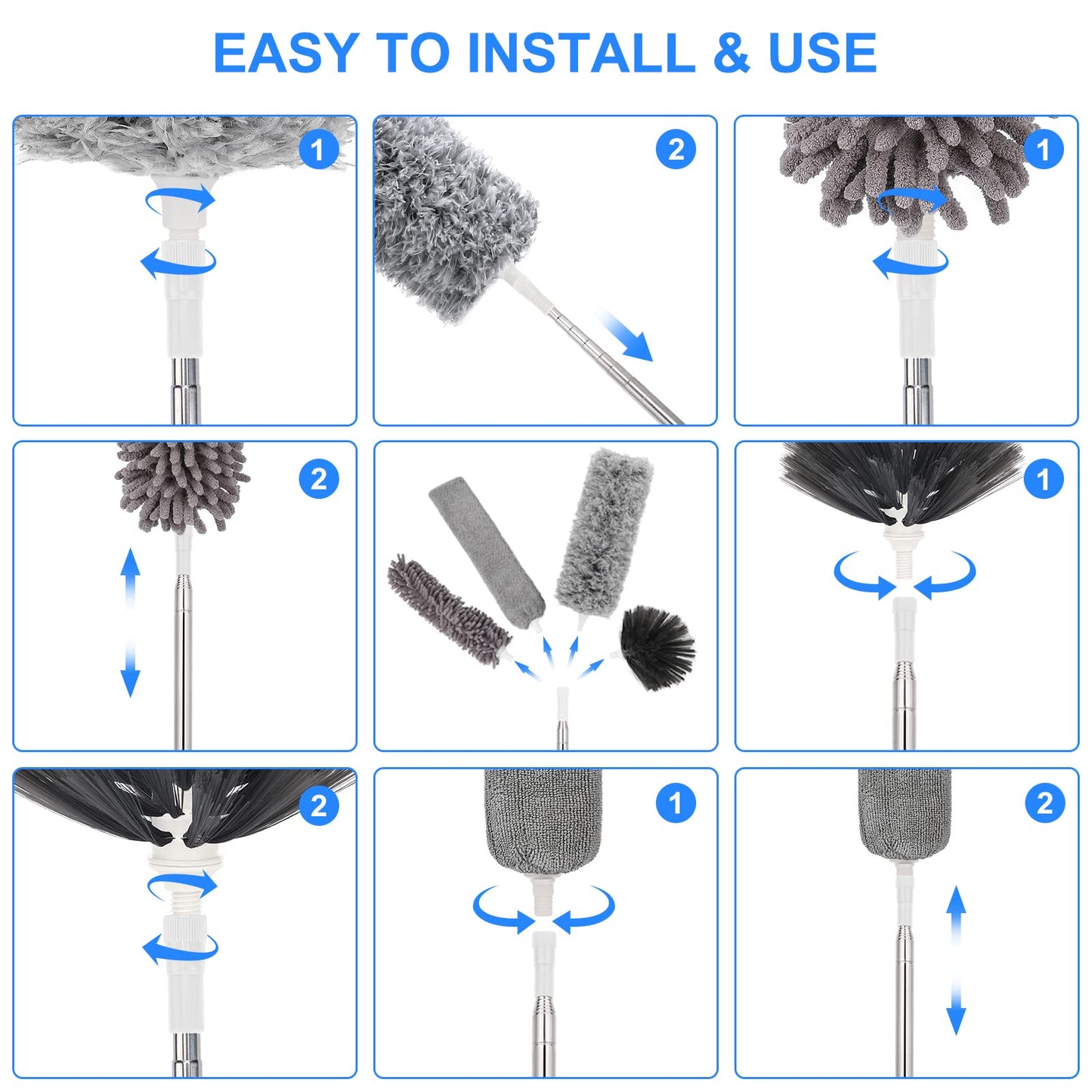 EASY TO INSTALL & USE

1

2

1

2

1

2

1

2