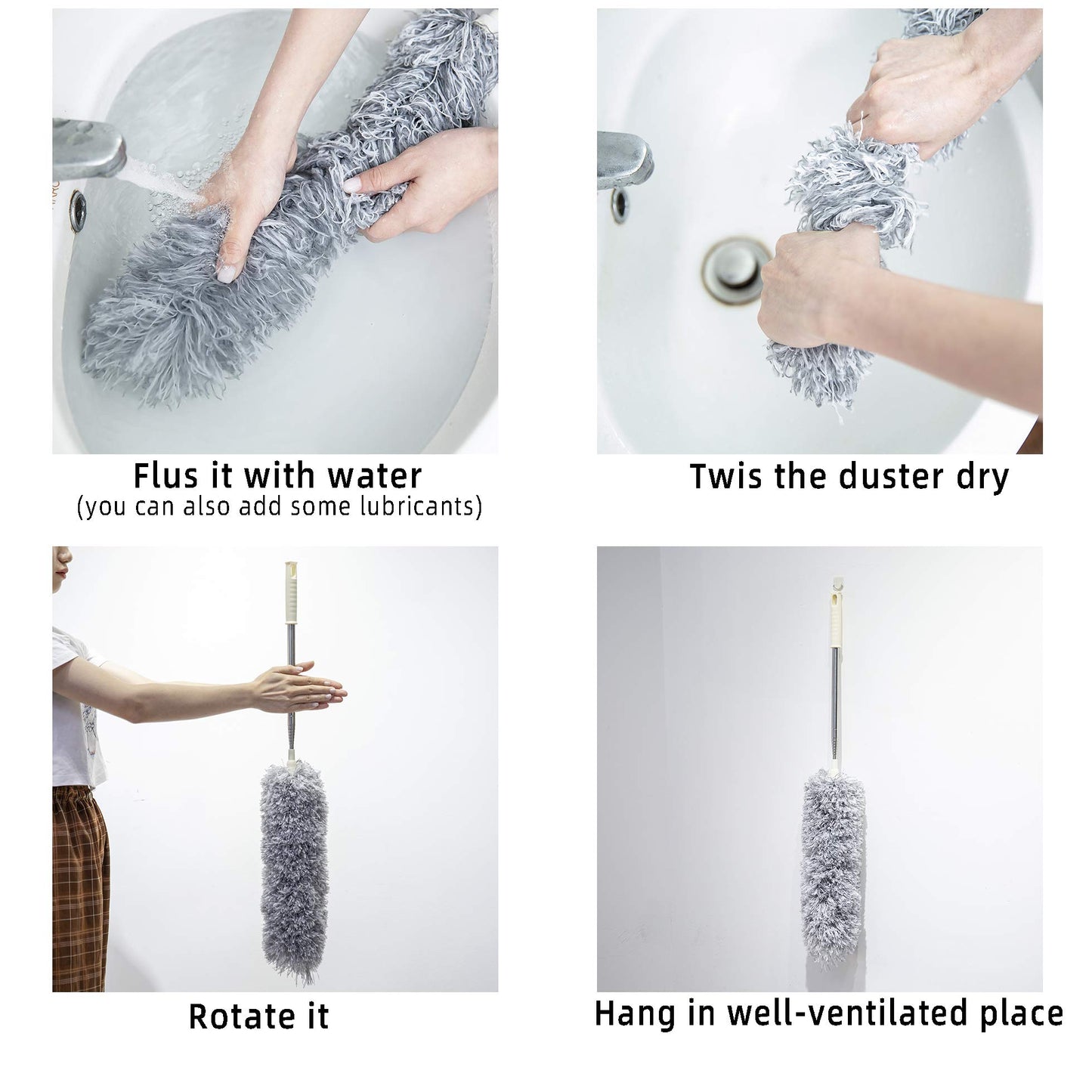 Flus it with water
(you can also add some lubricants)

Twis the duster dry

Rotate it

Hang in well-ventilated place