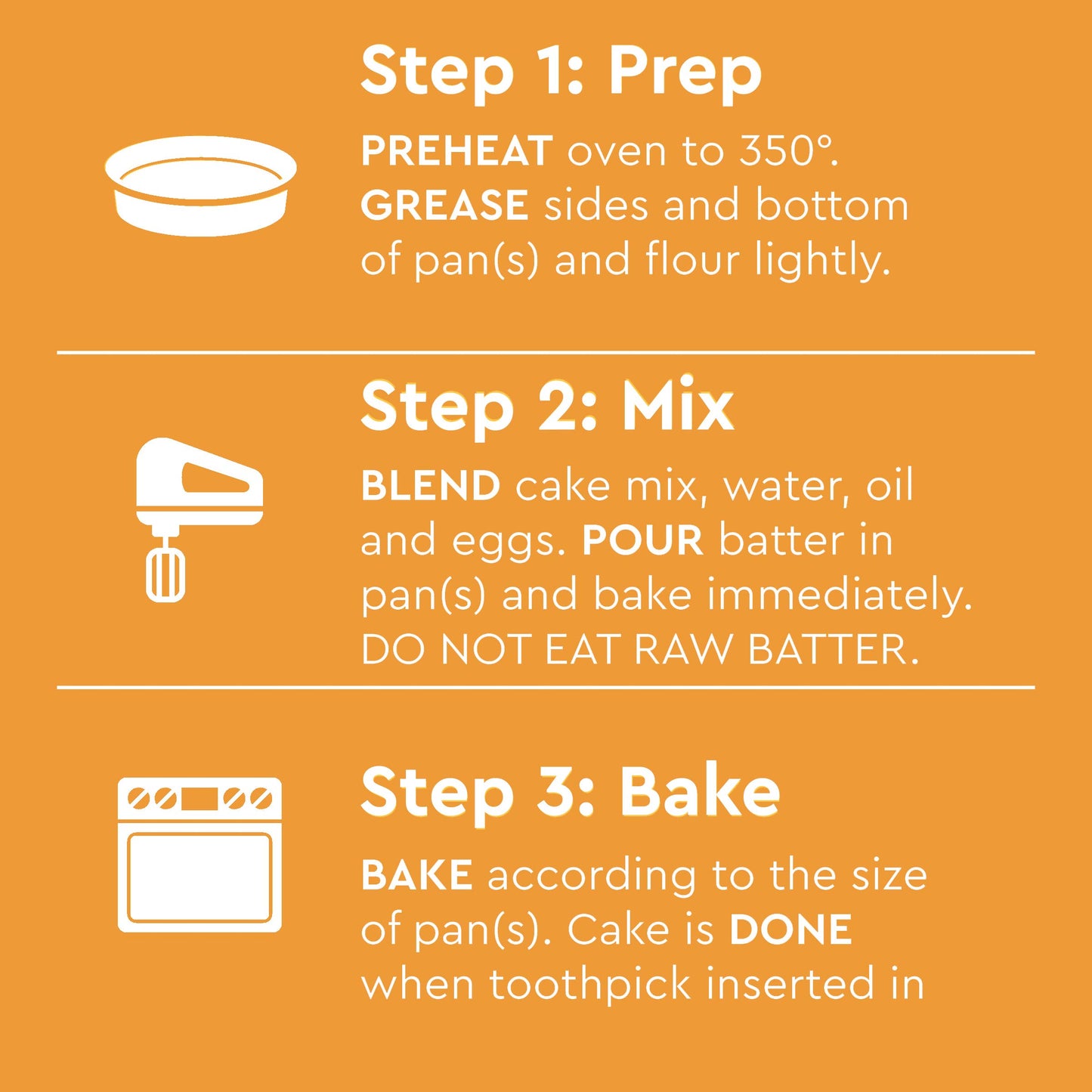 Step 1: Prep

PREHEAT oven to 350°. GREASE sides and bottom of pan(s) and flour lightly.

Step 2: Mix

BLEND cake mix, water, oil and eggs. POUR batter in pan(s) and bake immediately. DO NOT EAT RAW BATTER.

Step 3: Bake

BAKE according to the size of pan(s). Cake is DONE when toothpick inserted in