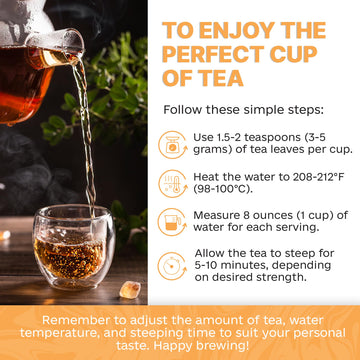 TO ENJOY THE PERFECT CUP OF TEA

Follow these simple steps:

Use 1.5-2 teaspoons (3-5 grams) of tea leaves per cup.

Heat the water to 208-212°F (98-100°C).

Measure 8 ounces (1 cup) of water for each serving.

Allow the tea to steep for 5-10 minutes, depending on desired strength.

Remember to adjust the amount of tea, water temperature, and steeping time to suit your personal taste. Happy brewing!