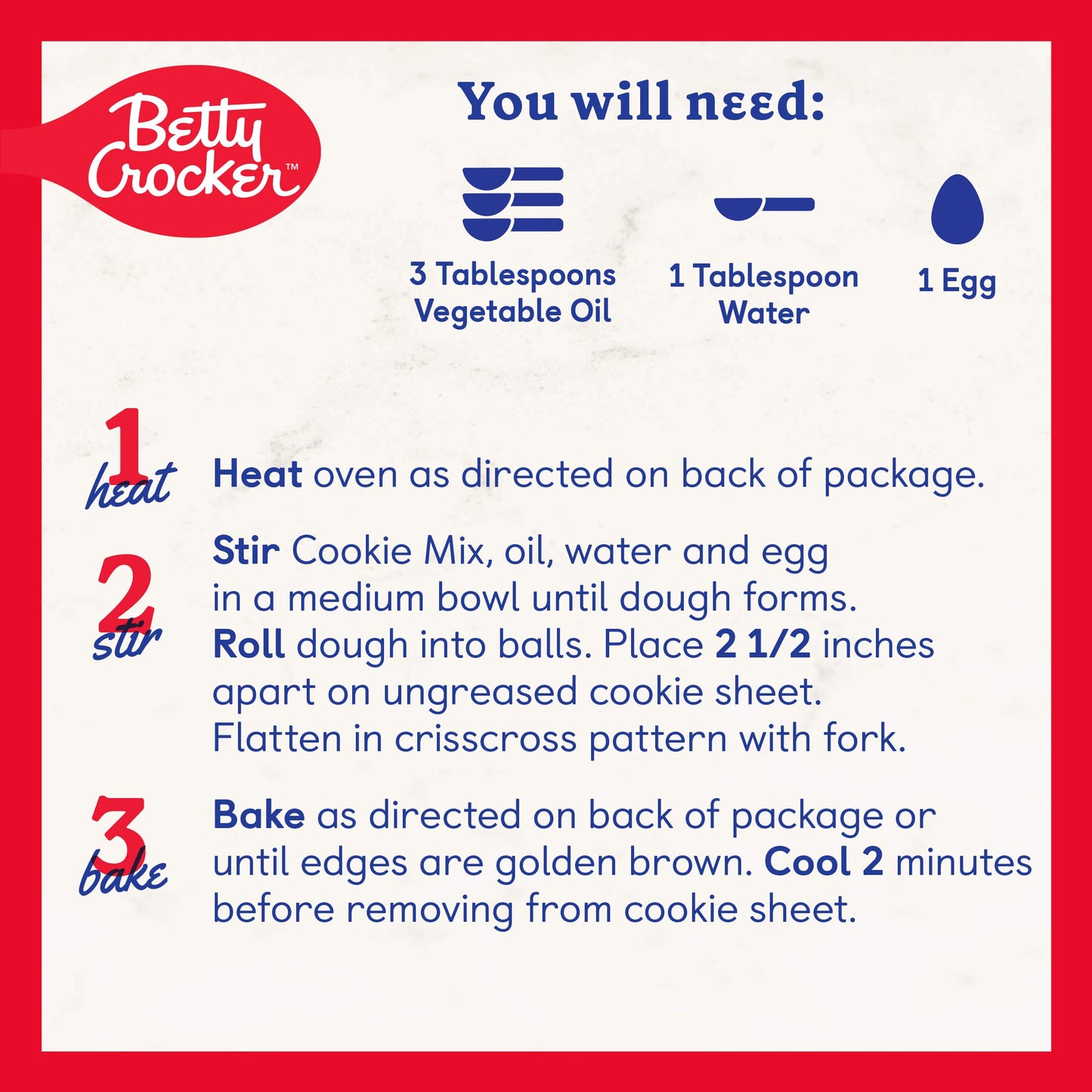 Betty Crocker™

You will need:

3 Tablespoons Vegetable Oil

1 Tablespoon Water

1 Egg

1 heat
Heat oven as directed on back of package.

2 stir
Stir Cookie Mix, oil, water and egg in a medium bowl until dough forms. Roll dough into balls. Place 2 1/2 inches apart on ungreased cookie sheet. Flatten in crisscross pattern with fork.

3 bake
Bake as directed on back of package or until edges are golden brown. Cool 2 minutes before removing from cookie sheet.