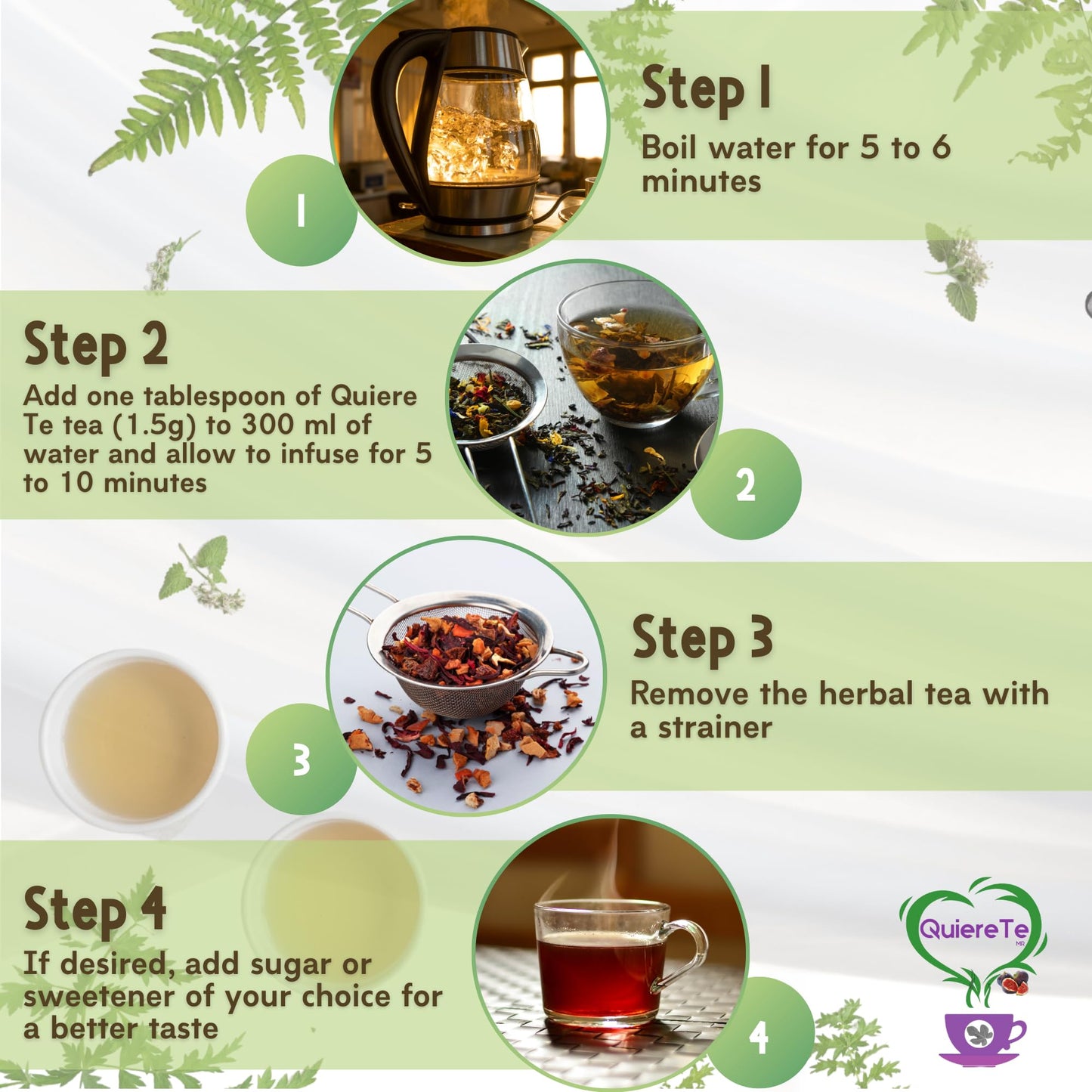 1

Step 1

Boil water for 5 to 6 minutes

Step 2

Add one tablespoon of Quiere Te tea (1.5g) to 300 ml of water and allow to infuse for 5 to 10 minutes

2

3

Step 3

Remove the herbal tea with a strainer

Step 4

If desired, add sugar or sweetener of your choice for a better taste

4

QuiereTe
MR