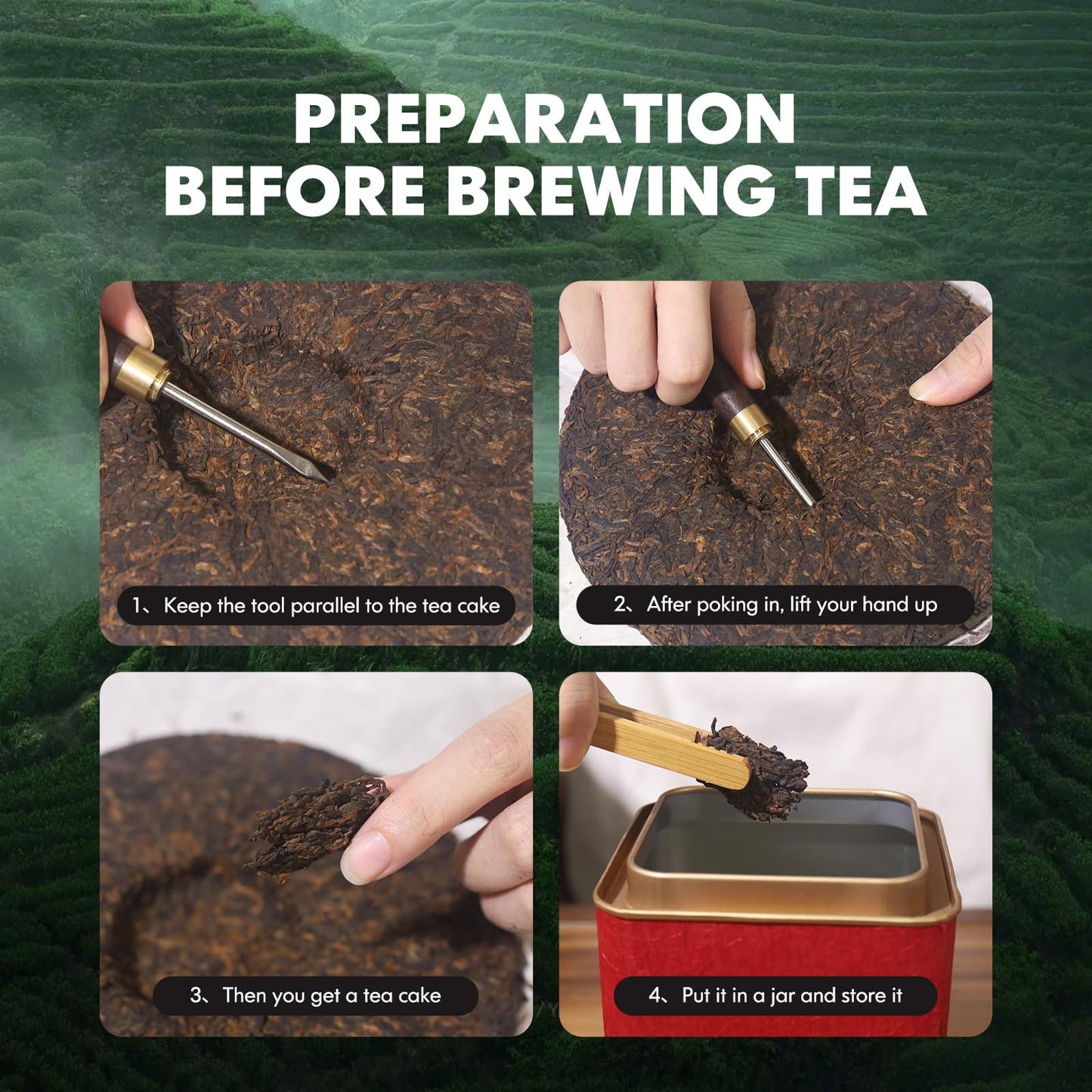 PREPARATION BEFORE BREWING TEA

1、Keep the tool parallel to the tea cake

2、After poking in, lift your hand up

3、Then you get a tea cake

4、Put it in a jar and store it