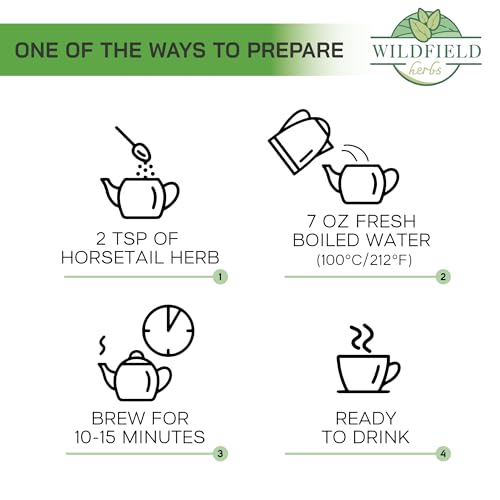 ONE OF THE WAYS TO PREPARE

WILDFIELD
herbs

2 TSP OF HORSETAIL HERB

1

7 OZ FRESH BOILED WATER (100°C/212°F)

2

BREW FOR 10-15 MINUTES

3

READY TO DRINK

4