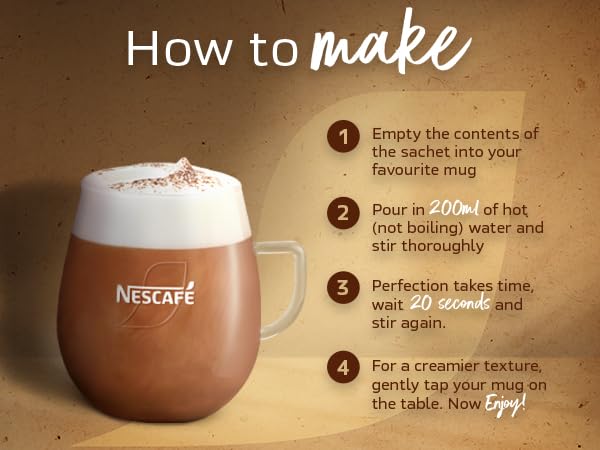 How to make

NESCAFÉ

1 Empty the contents of the sachet into your favourite mug

2 Pour in 200ml of hot (not boiling) water and stir thoroughly

3 Perfection takes time, wait 20 seconds and stir again.

4 For a creamier texture, gently tap your mug on the table. Now Enjoy!