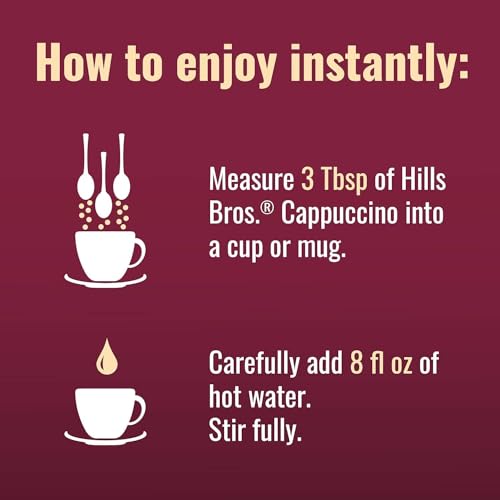 How to enjoy instantly:

Measure 3 Tbsp of Hills Bros.® Cappuccino into a cup or mug.

Carefully add 8 fl oz of hot water.
Stir fully.