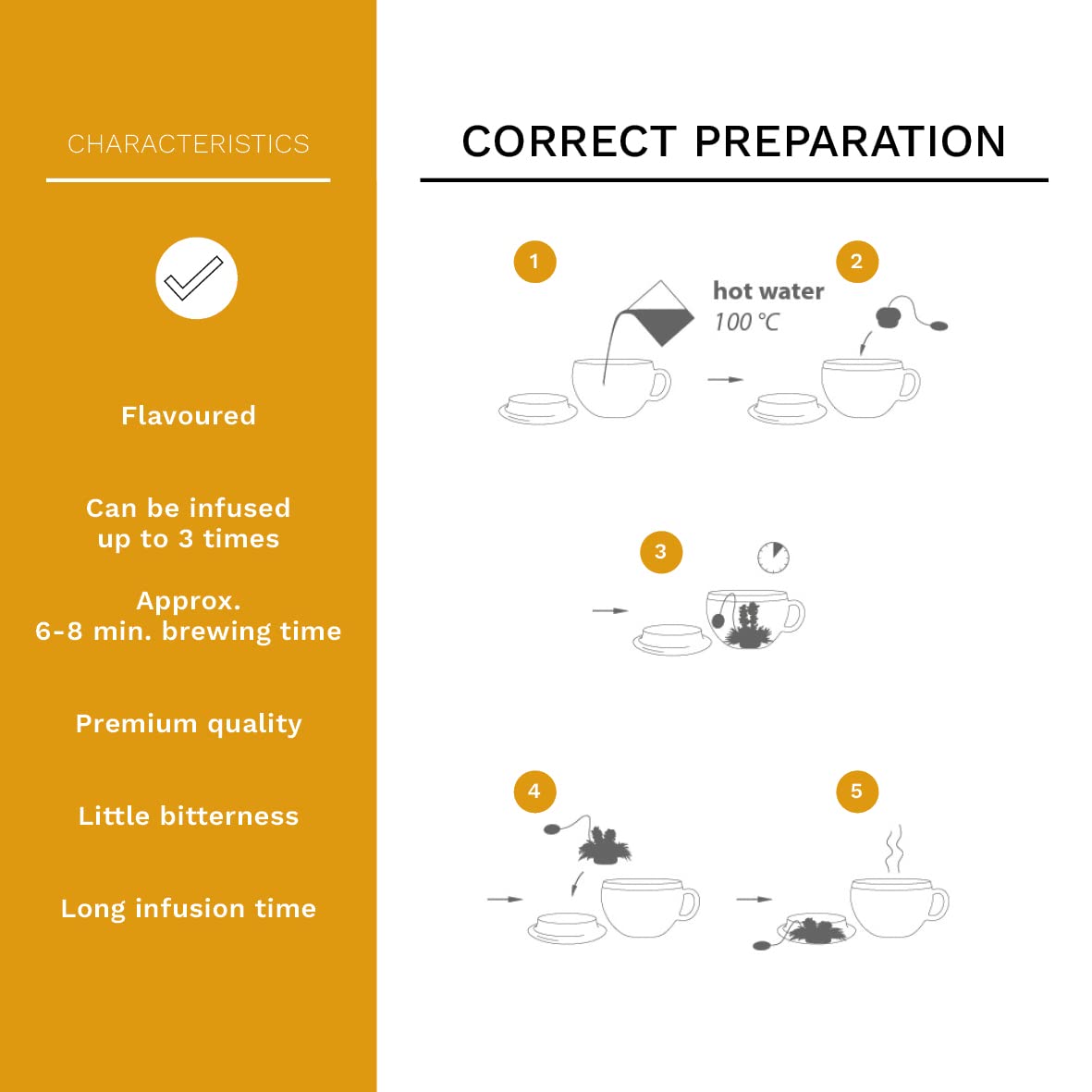 CHARACTERISTICS

Flavoured

Can be infused up to 3 times

Approx. 6-8 min. brewing time

Premium quality

Little bitterness

Long infusion time

CORRECT PREPARATION

1

hot water
100 °C

2

3

4

5