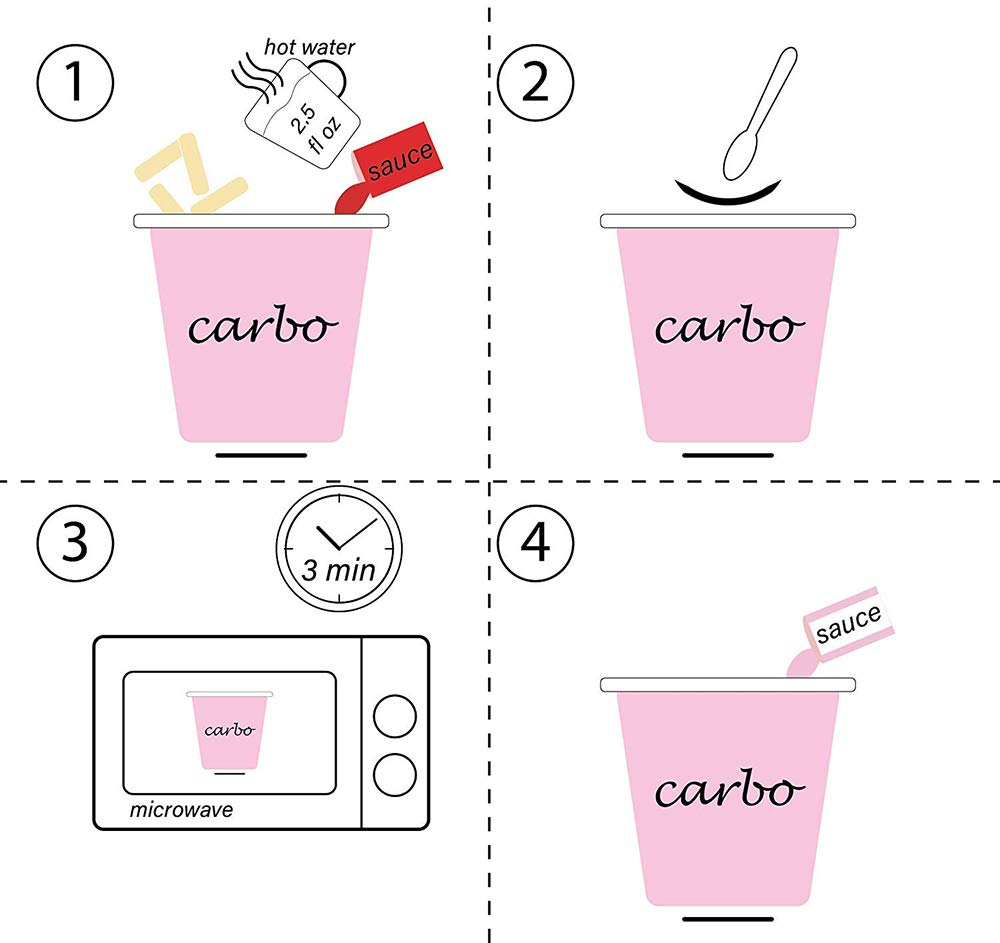 1

hot water

2.5 fl oz

sauce

carbo

2

carbo

3

3 min

carbo

microwave

4

sauce

carbo