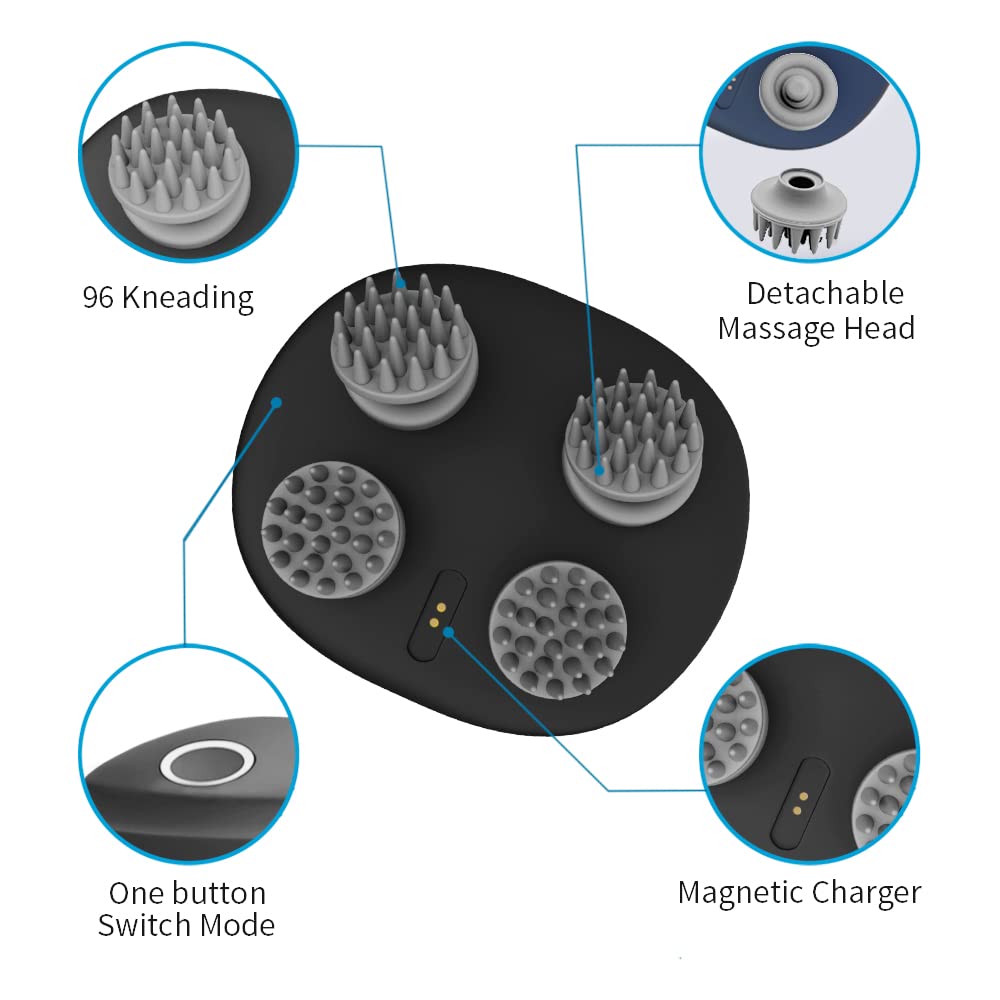 96 Kneading

Detachable
Massage Head

One button
Switch Mode

Magnetic Charger