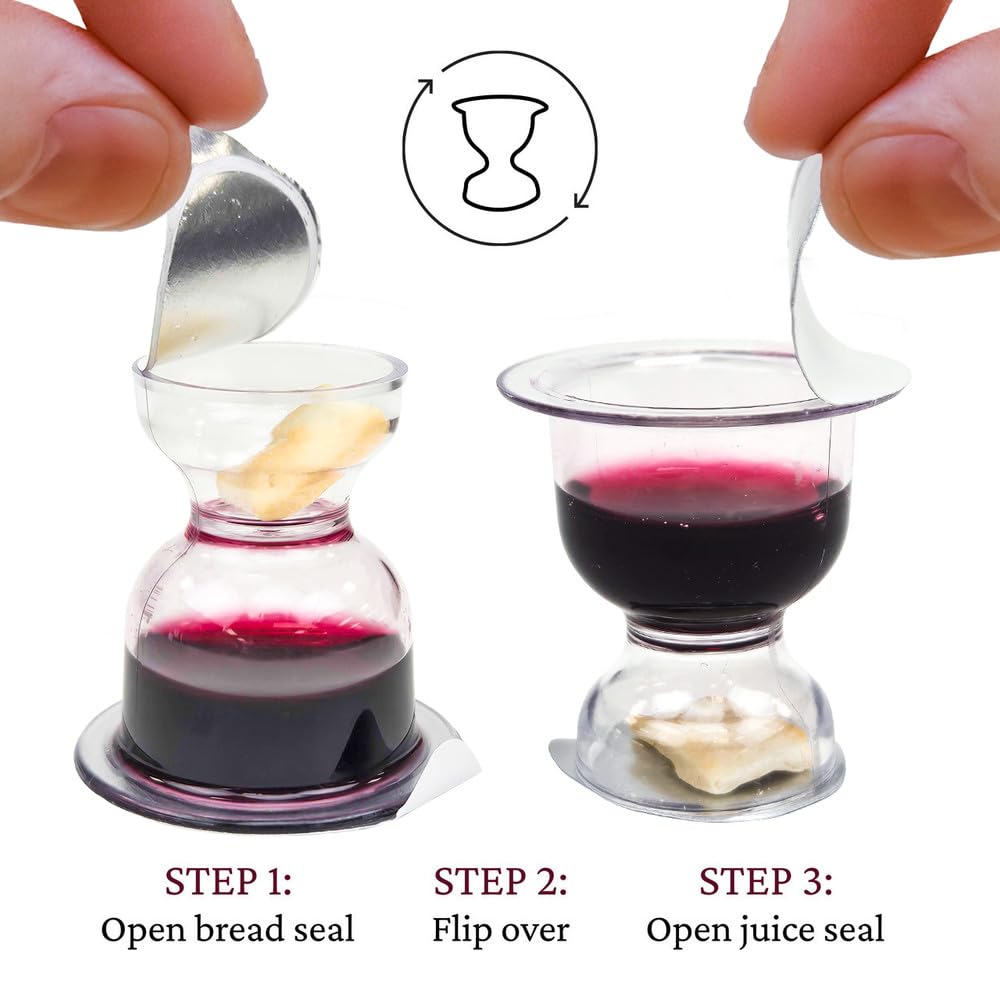 STEP 1:
Open bread seal

STEP 2:
Flip over

STEP 3:
Open juice seal