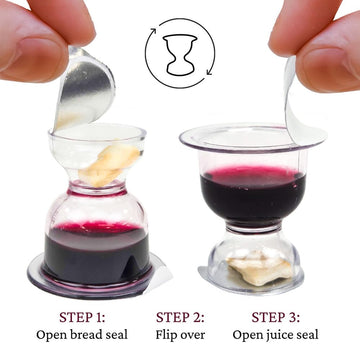 STEP 1:
Open bread seal

STEP 2:
Flip over

STEP 3:
Open juice seal