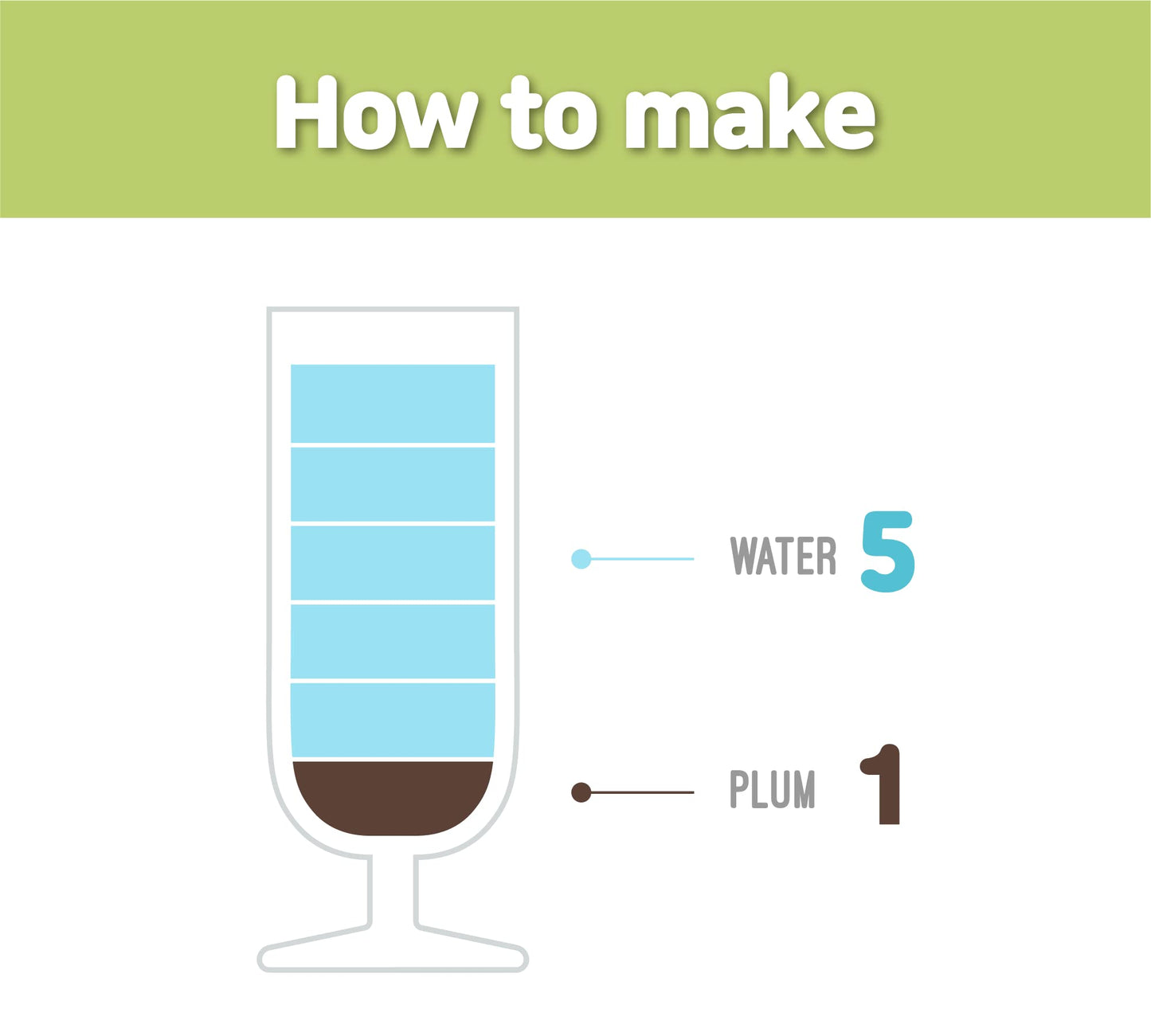 How to make

WATER 5

PLUM 1