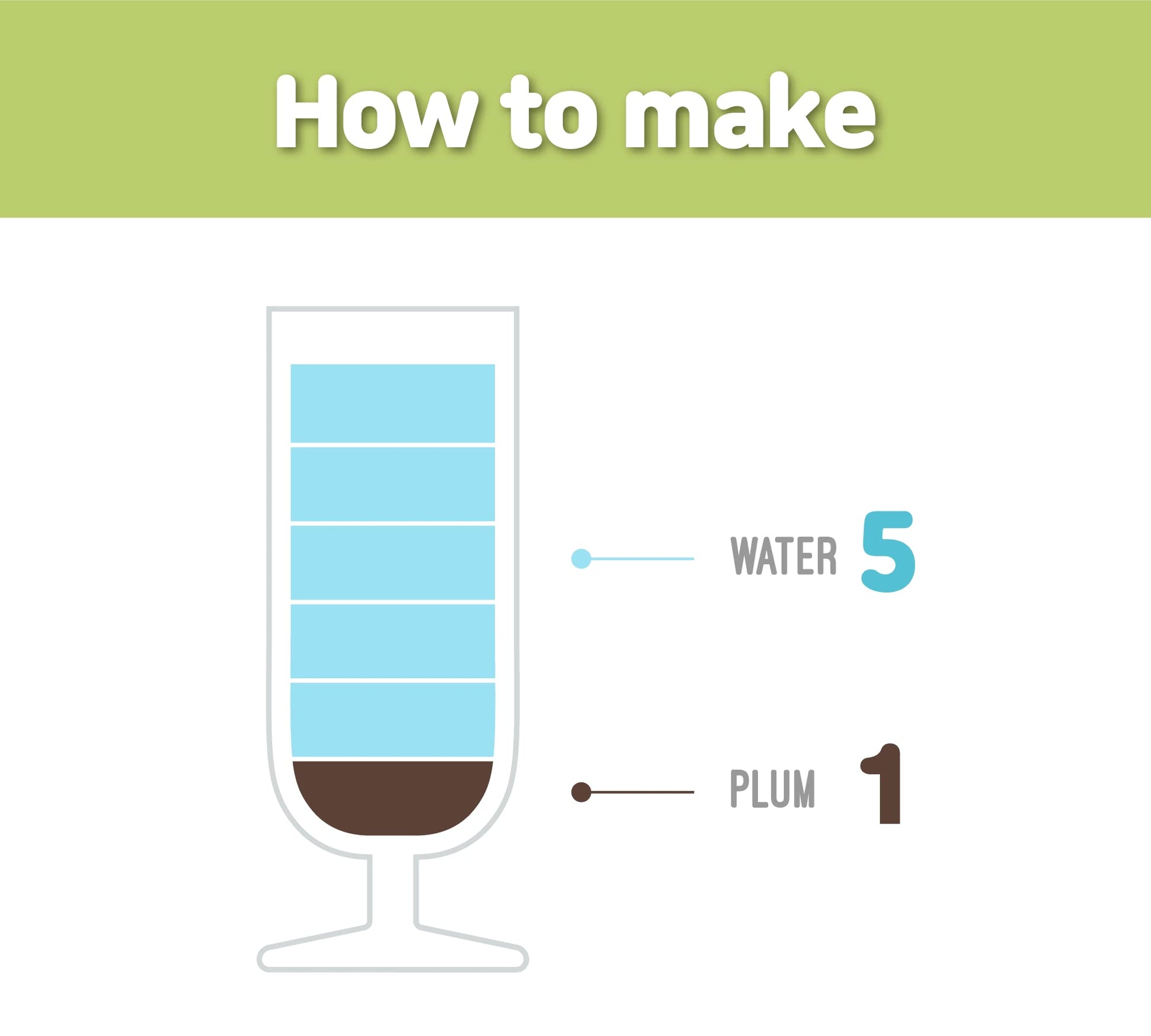 How to make

WATER 5

PLUM 1