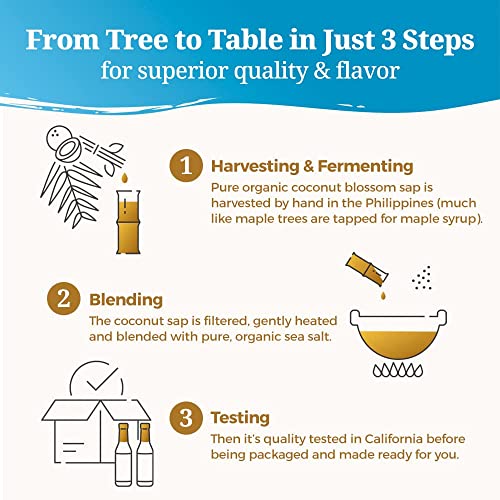 From Tree to Table in Just 3 Steps
for superior quality & flavor

1 Harvesting & Fermenting
Pure organic coconut blossom sap is harvested by hand in the Philippines (much like maple trees are tapped for maple syrup).

2 Blending
The coconut sap is filtered, gently heated and blended with pure, organic sea salt.

3 Testing
Then it's quality tested in California before being packaged and made ready for you.