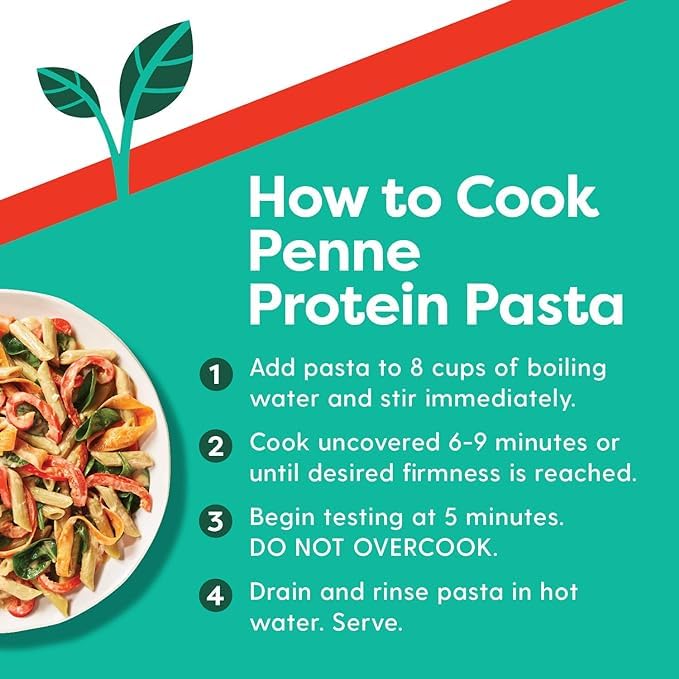 How to Cook Penne Protein Pasta

1 Add pasta to 8 cups of boiling water and stir immediately.

2 Cook uncovered 6-9 minutes or until desired firmness is reached.

3 Begin testing at 5 minutes. DO NOT OVERCOOK.

4 Drain and rinse pasta in hot water. Serve.