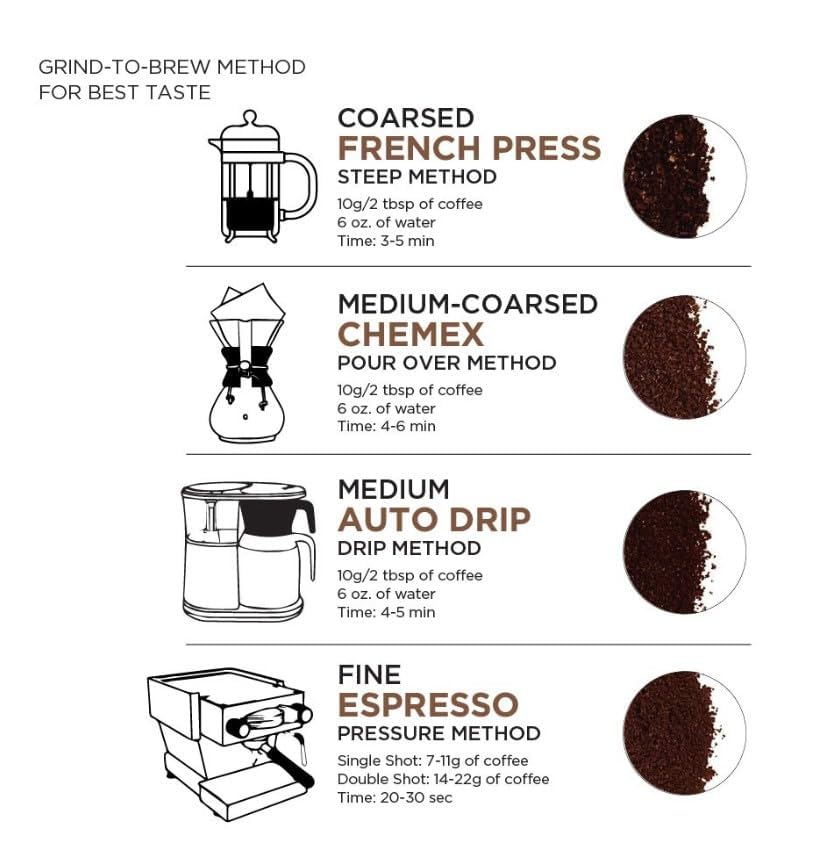 GRIND-TO-BREW METHOD
FOR BEST TASTE

COARSED
FRENCH PRESS
STEEP METHOD
10g/2 tbsp of coffee
6 oz. of water
Time: 3-5 min

MEDIUM-COARSED
CHEMEX
POUR OVER METHOD
10g/2 tbsp of coffee
6 oz. of water
Time: 4-6 min

MEDIUM
AUTO DRIP
DRIP METHOD
10g/2 tbsp of coffee
6 oz. of water
Time: 4-5 min

FINE
ESPRESSO
PRESSURE METHOD
Single Shot: 7-11g of coffee
Double Shot: 14-22g of coffee
Time: 20-30 sec