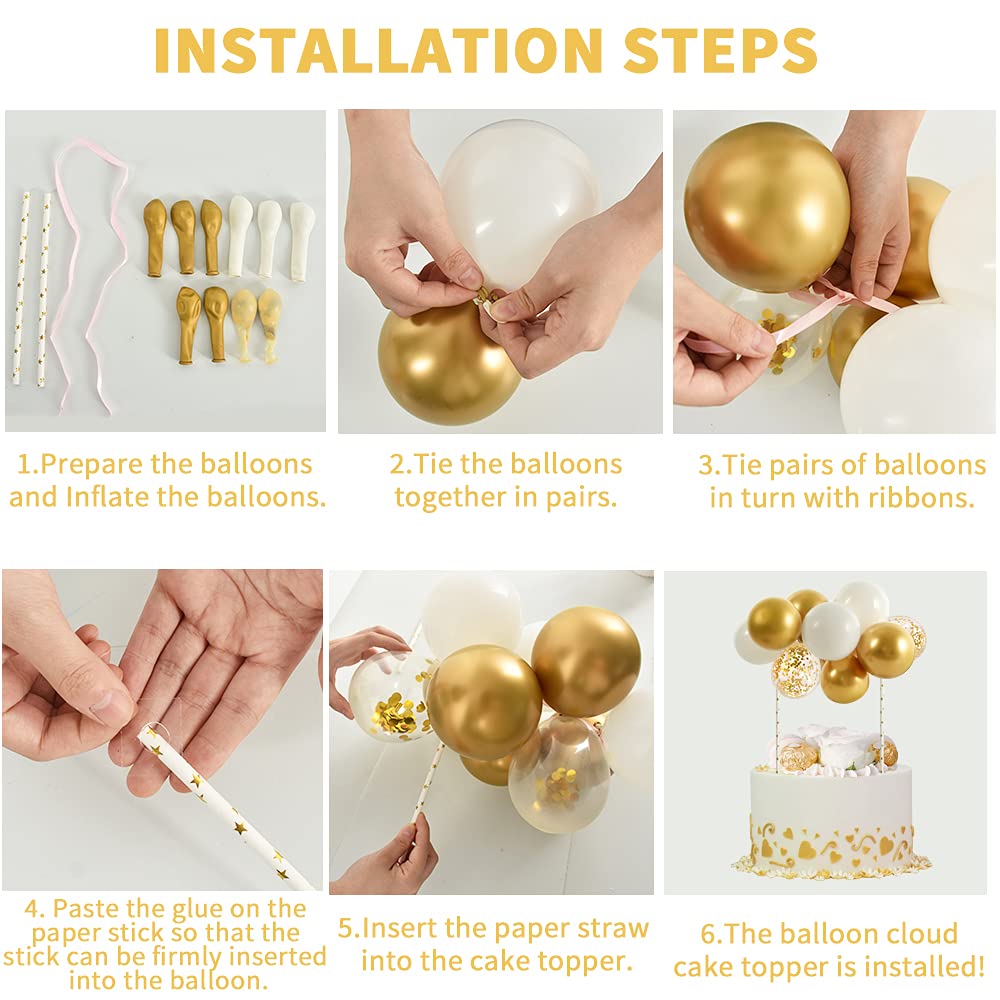 INSTALLATION STEPS

1.Prepare the balloons and Inflate the balloons.

2.Tie the balloons together in pairs.

3.Tie pairs of balloons in turn with ribbons.

4. Paste the glue on the paper stick so that the stick can be firmly inserted into the balloon.

5.Insert the paper straw into the cake topper.

6.The balloon cloud cake topper is installed!