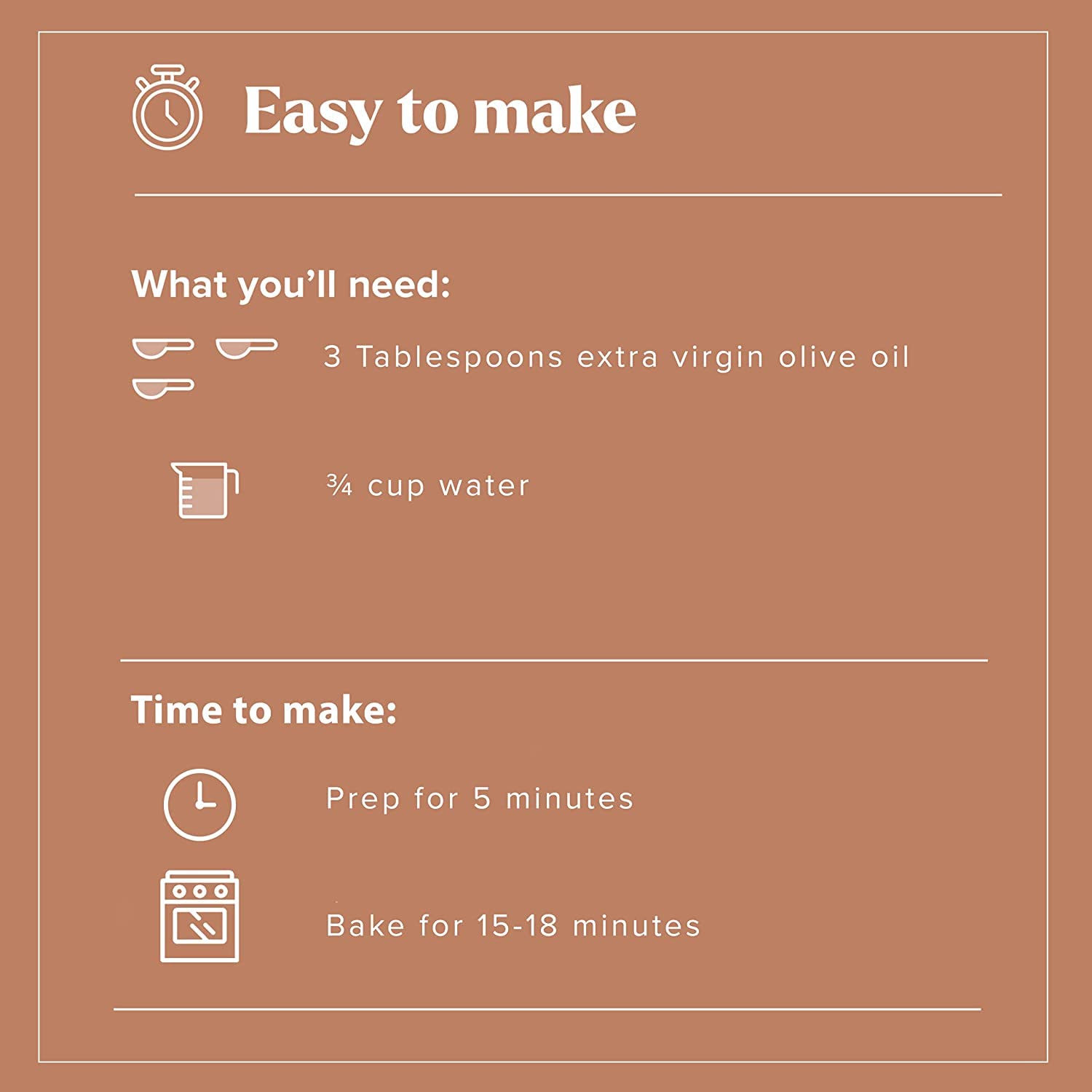 Easy to make

What you'll need:

3 Tablespoons extra virgin olive oil

¾ cup water

Time to make:

Prep for 5 minutes

Bake for 15-18 minutes