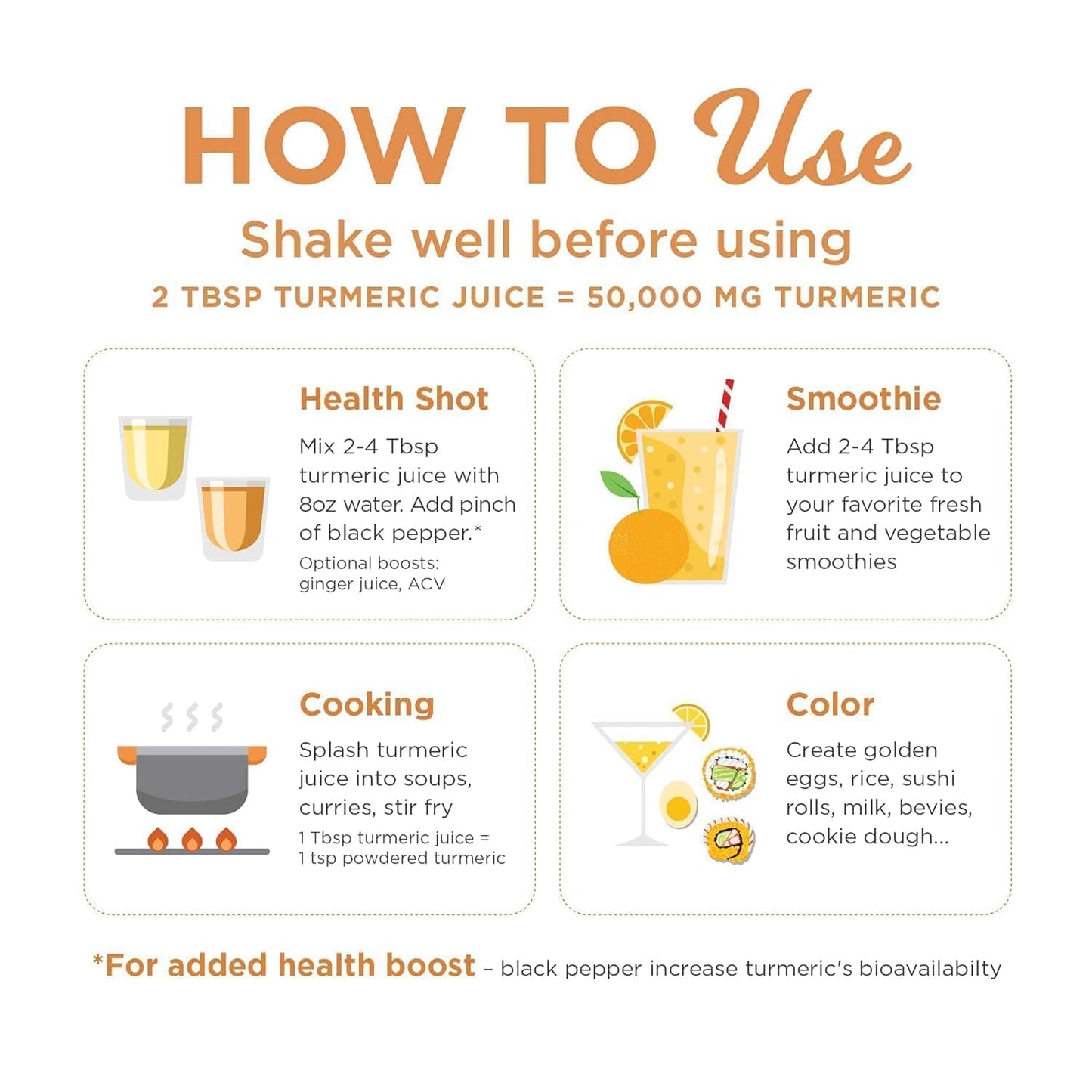 HOW TO Use

Shake well before using

2 TBSP TURMERIC JUICE = 50,000 MG TURMERIC

Health Shot

Mix 2-4 Tbsp turmeric juice with 8oz water. Add pinch of black pepper.*

Optional boosts: ginger juice, ACV

Smoothie

Add 2-4 Tbsp turmeric juice to your favorite fresh fruit and vegetable smoothies

Cooking

Splash turmeric juice into soups, curries, stir fry

1 Tbsp turmeric juice = 1 tsp powdered turmeric

Color

Create golden eggs, rice, sushi rolls, milk, bevies, cookie dough...

*For added health boost – black pepper increase turmeric's bioavailabilty