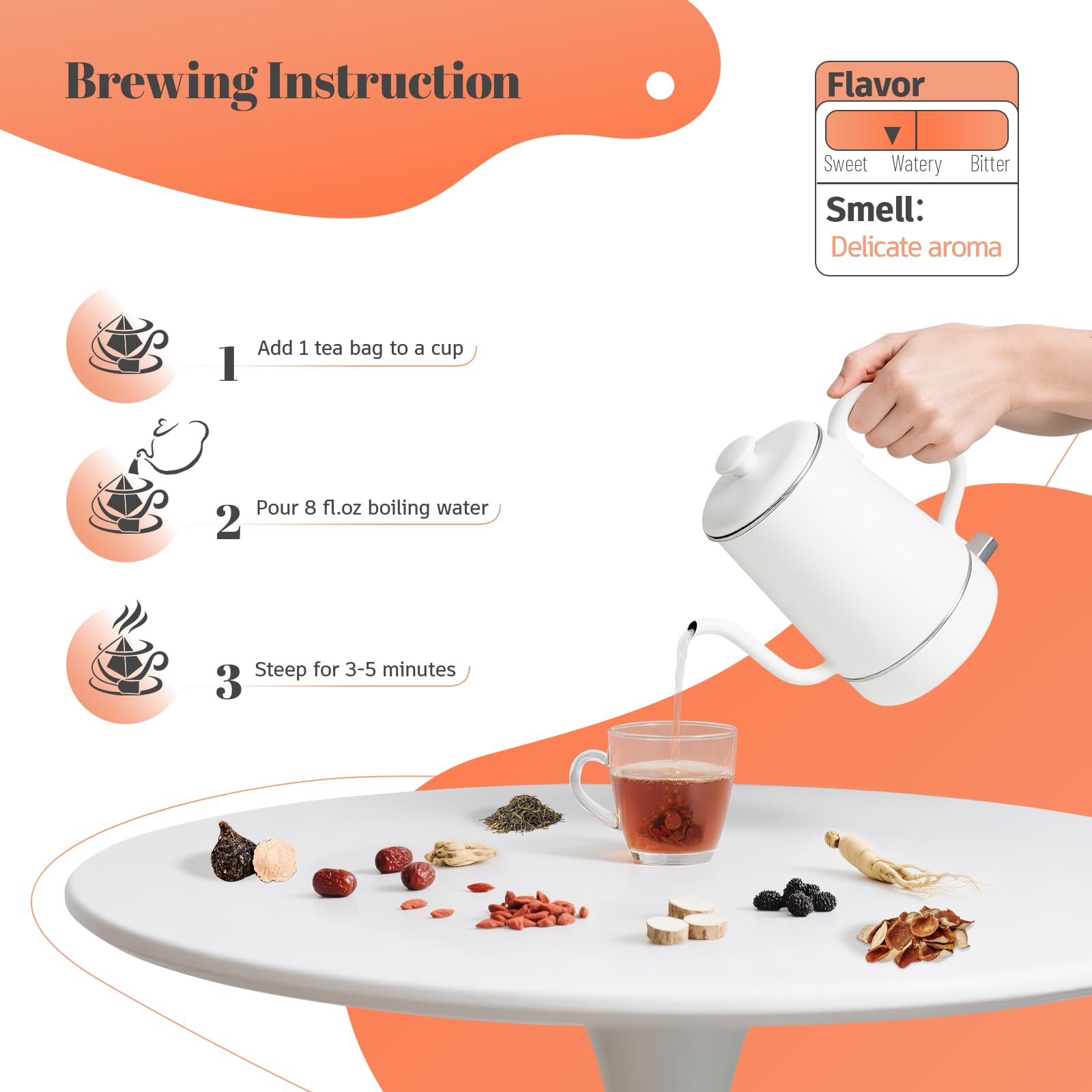 Brewing Instruction

Flavor

Sweet Watery Bitter

Smell:
Delicate aroma

1 Add 1 tea bag to a cup

2 Pour 8 fl.oz boiling water

3 Steep for 3-5 minutes