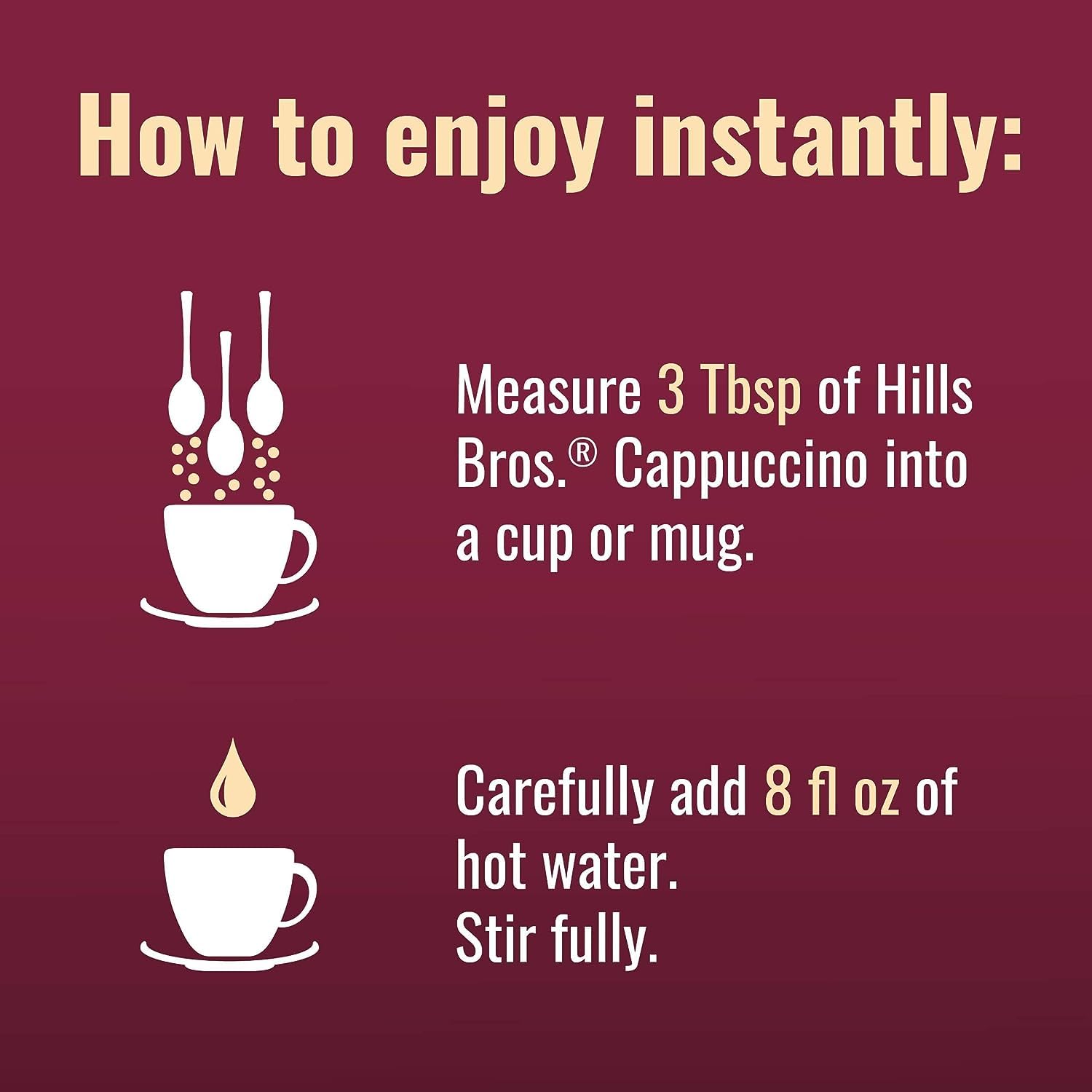 How to enjoy instantly:

Measure 3 Tbsp of Hills Bros.® Cappuccino into a cup or mug.

Carefully add 8 fl oz of hot water.
Stir fully.