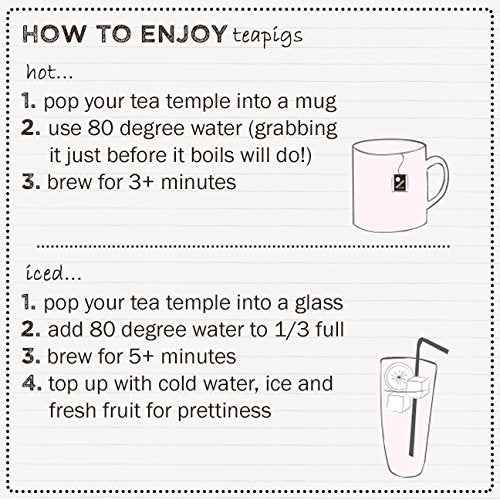 HOW TO ENJOY teapigs

hot...

1. pop your tea temple into a mug
2. use 80 degree water (grabbing it just before it boils will do!)
3. brew for 3+ minutes

iced...

1. pop your tea temple into a glass
2. add 80 degree water to 1/3 full
3. brew for 5+ minutes
4. top up with cold water, ice and fresh fruit for prettiness