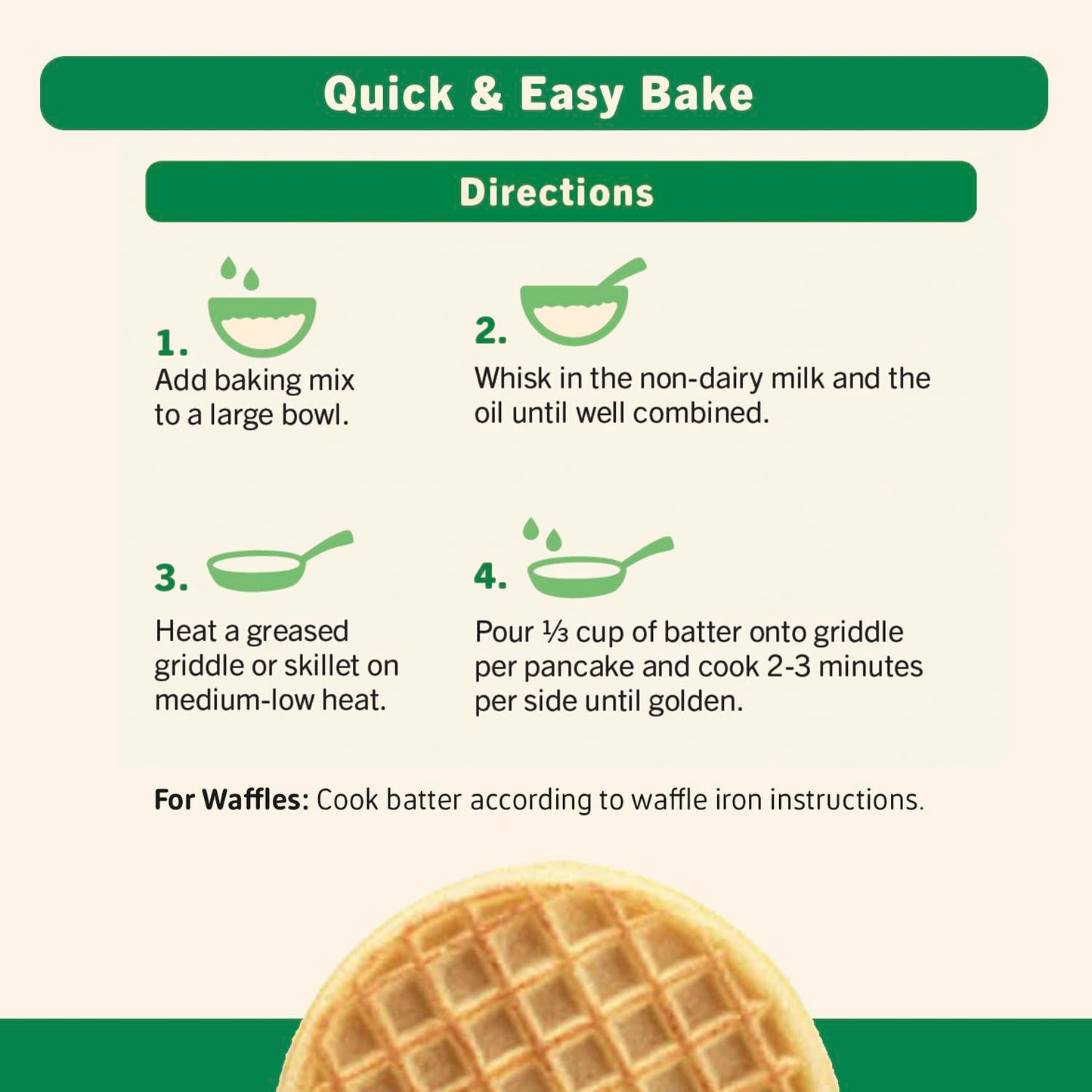 Quick & Easy Bake

Directions

1.
Add baking mix to a large bowl.

2.
Whisk in the non-dairy milk and the oil until well combined.

3.
Heat a greased griddle or skillet on medium-low heat.

4.
Pour ⅓ cup of batter onto griddle per pancake and cook 2-3 minutes per side until golden.

For Waffles: Cook batter according to waffle iron instructions.