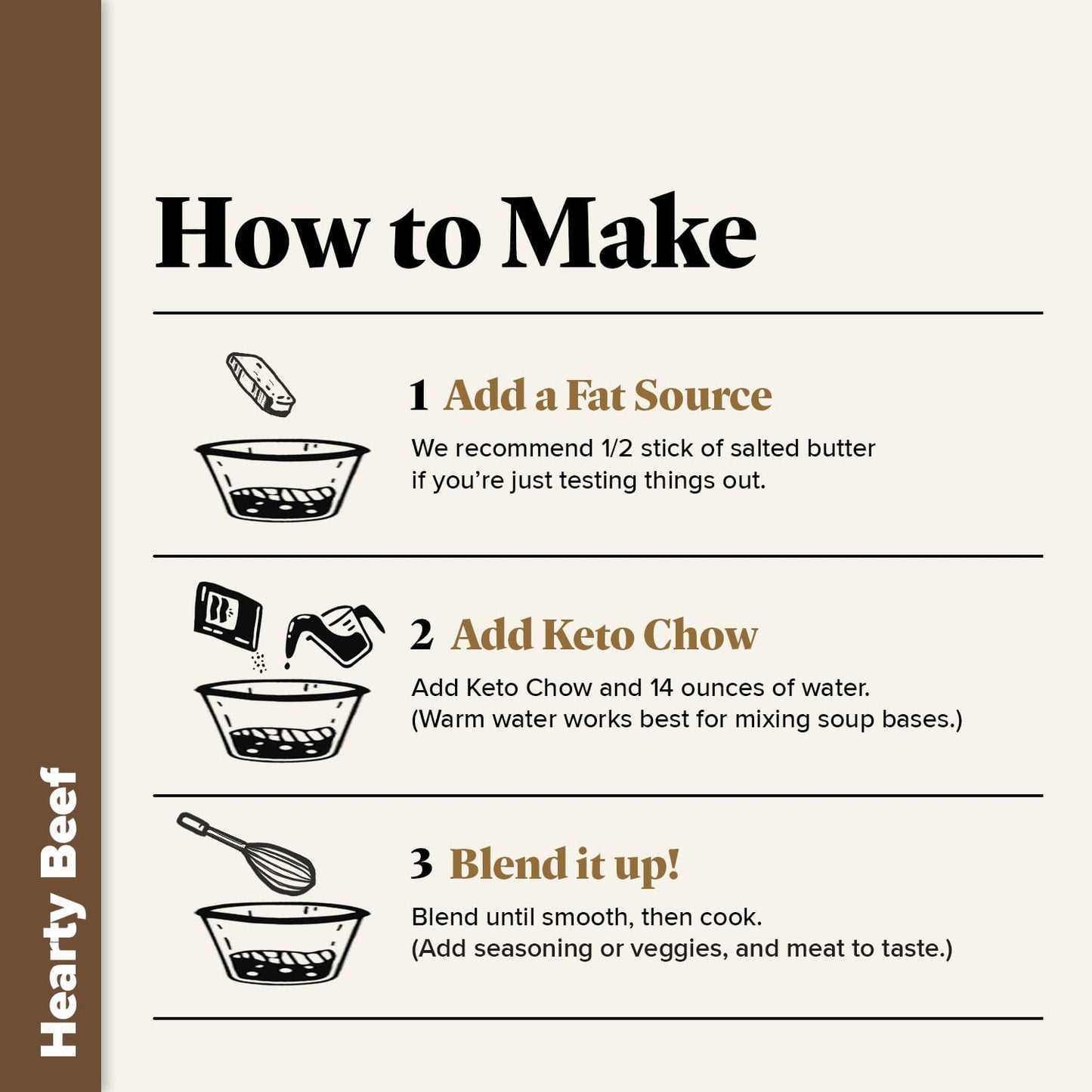 Hearty Beef

How to Make

1 Add a Fat Source

We recommend 1/2 stick of salted butter if you're just testing things out.

2 Add Keto Chow

Add Keto Chow and 14 ounces of water. (Warm water works best for mixing soup bases.)

3 Blend it up!

Blend until smooth, then cook. (Add seasoning or veggies, and meat to taste.)